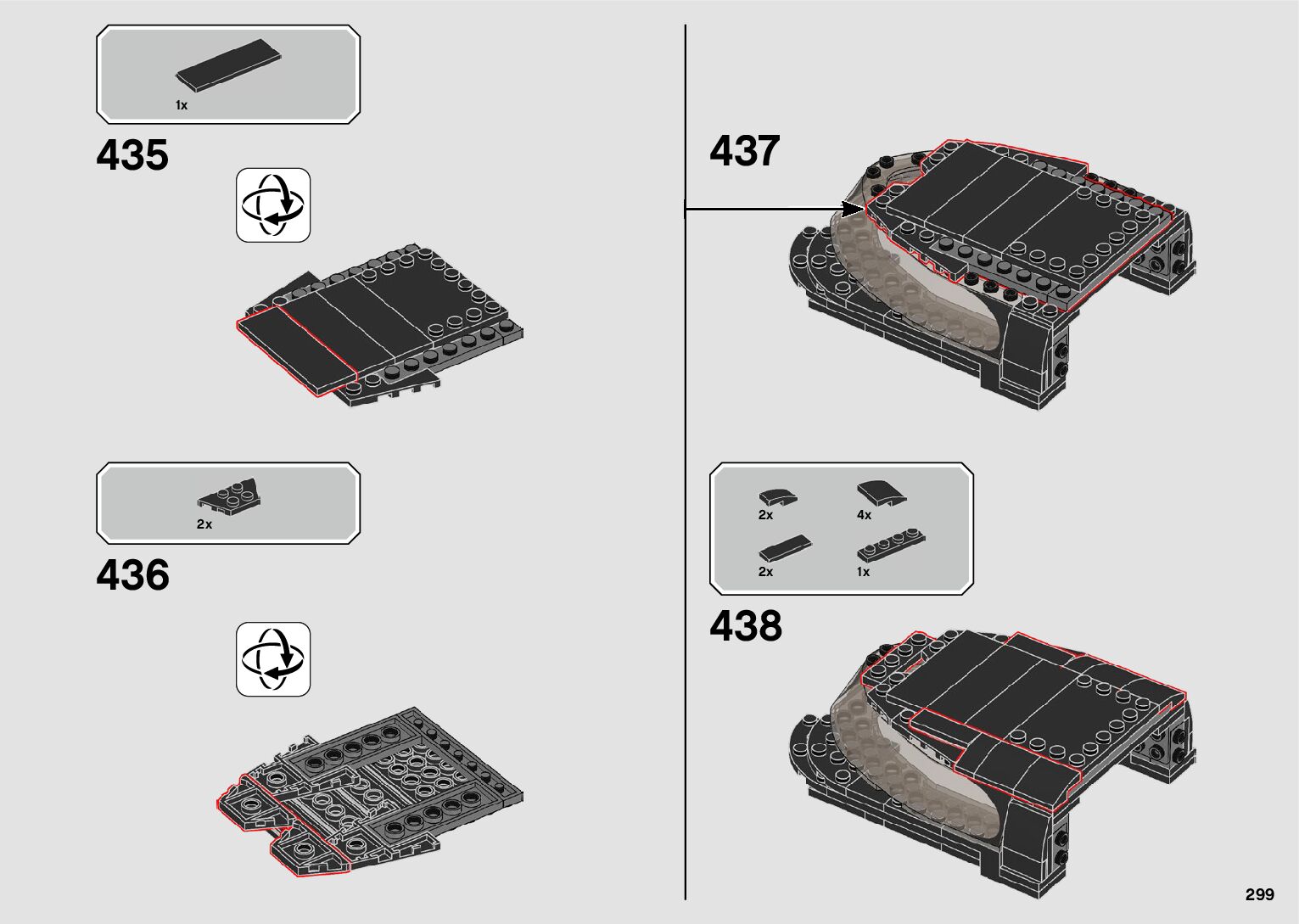 1x

435

2x

436

437

2x

4x

2x

1x

438

299