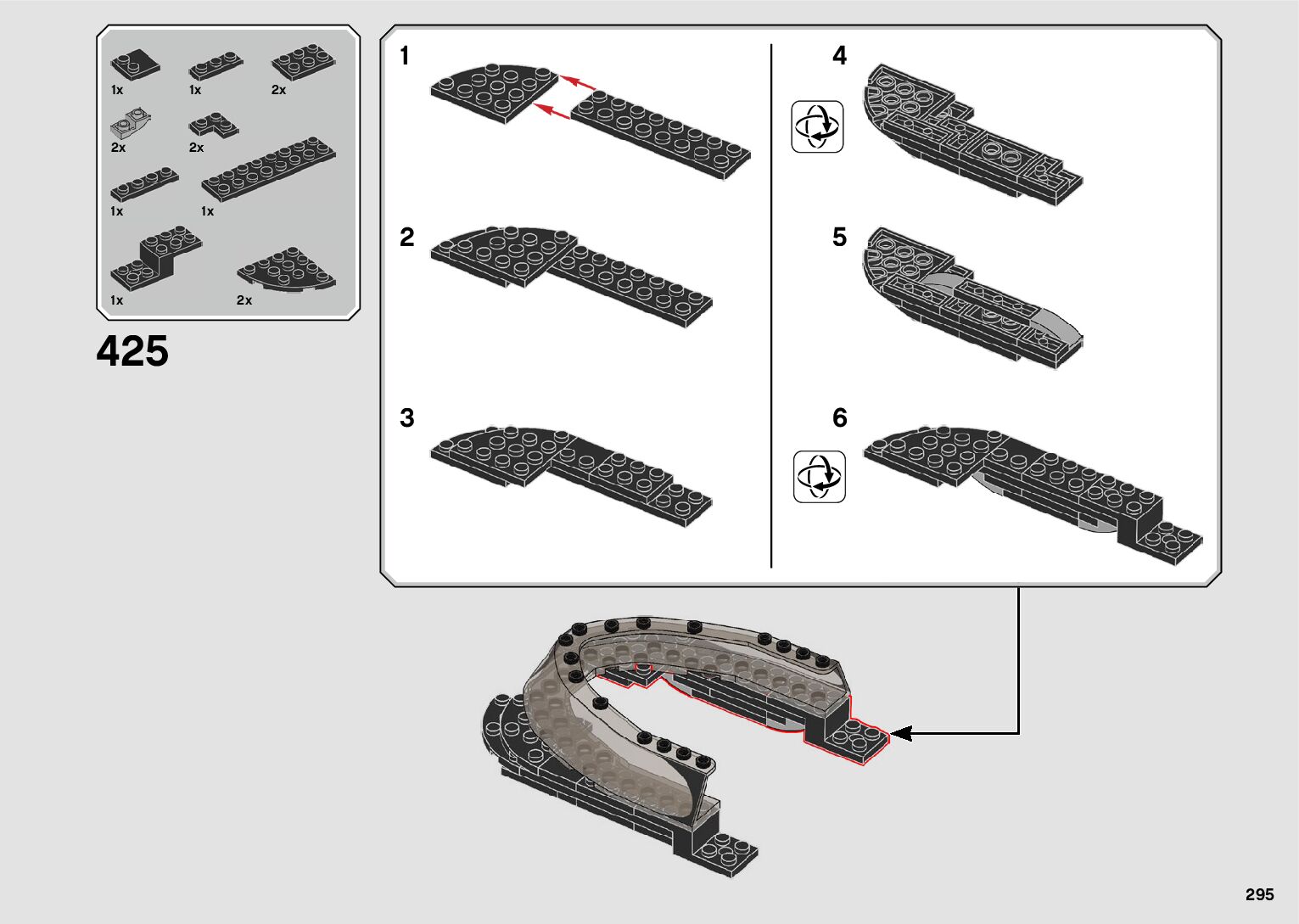 1x
1x
2x
2x
2x
1x
1x
1x
2x

425

1

2

3

4

5

6

295