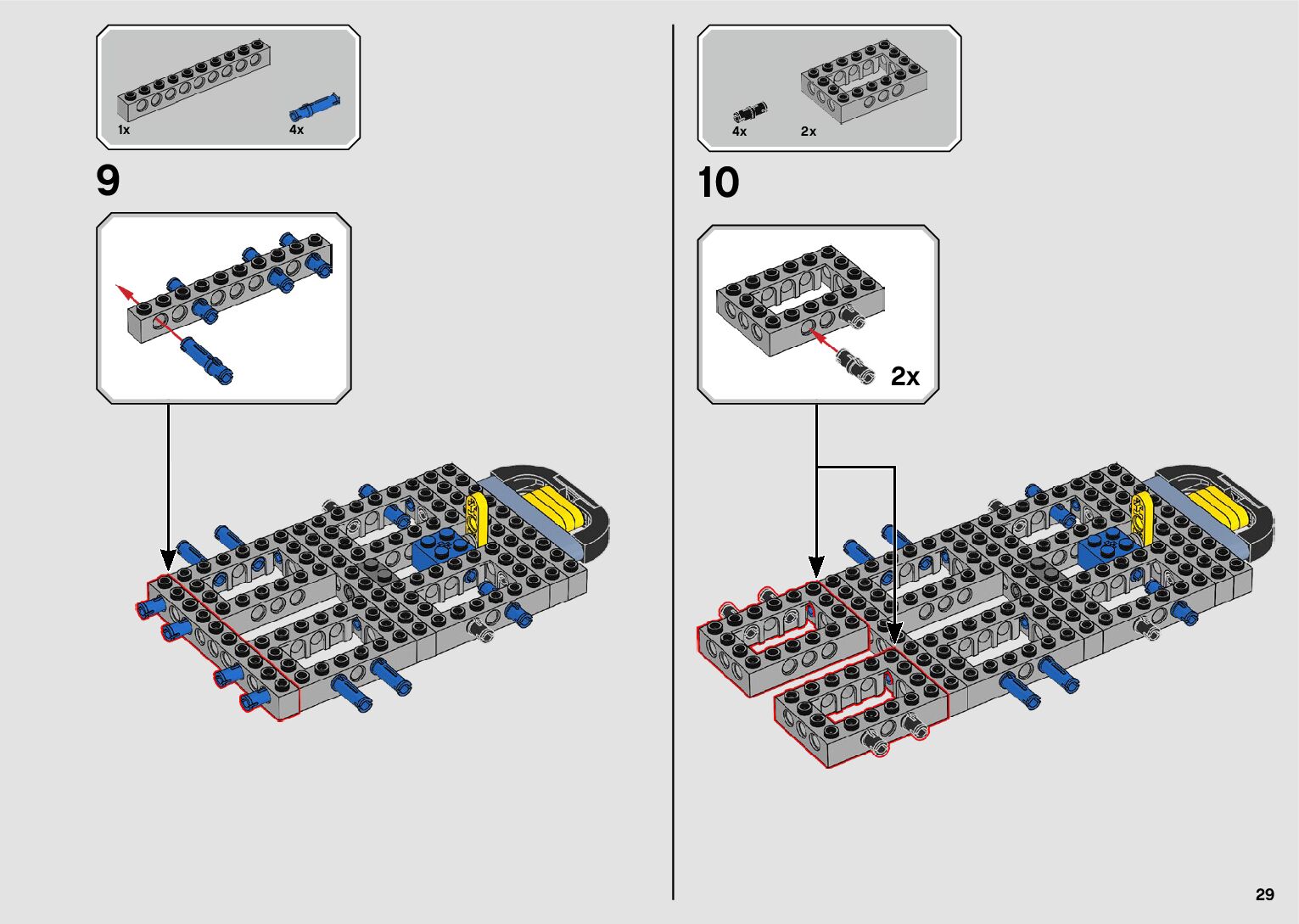 1x

4x

9

4x

2x

10

2x

29