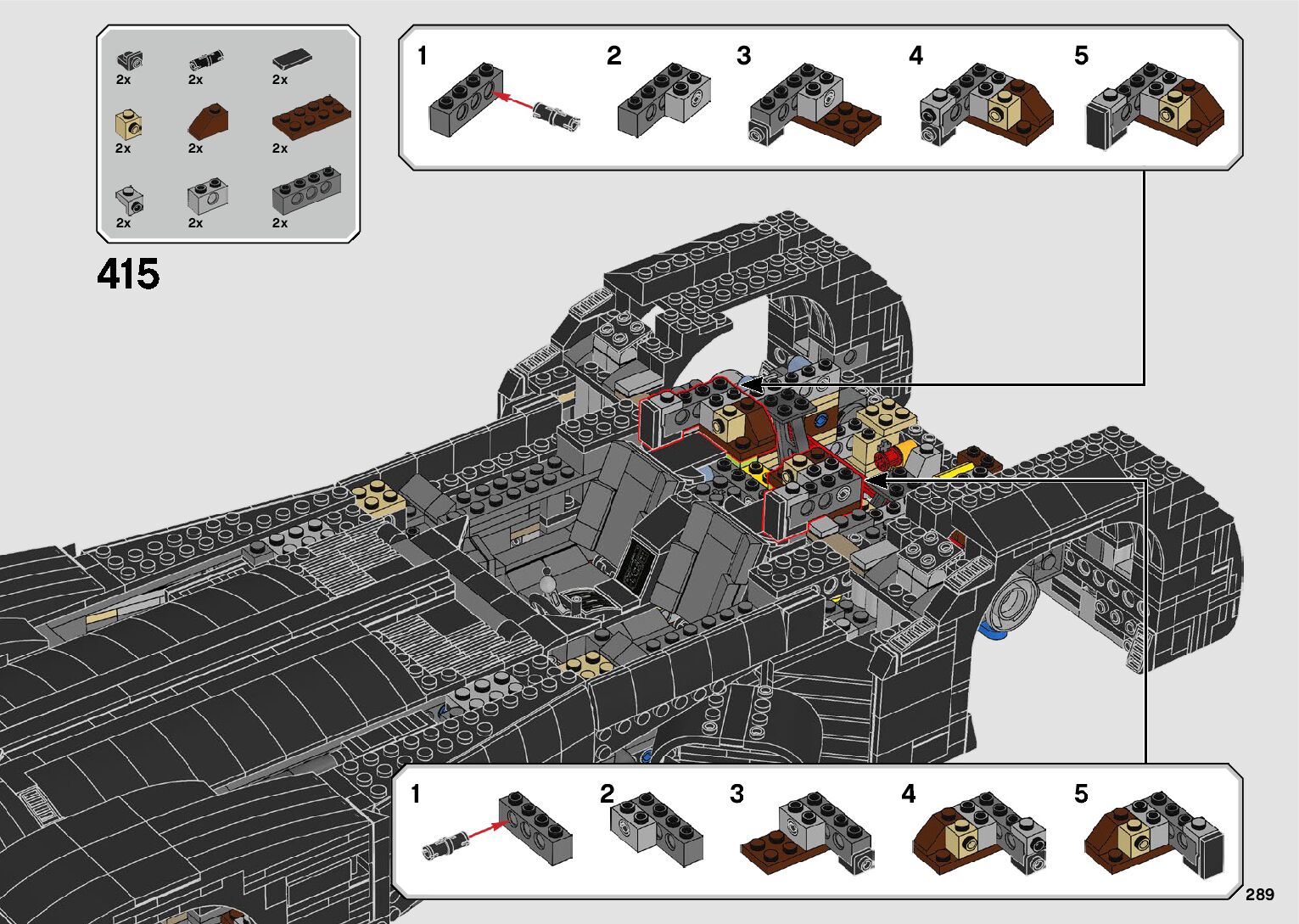 2x 2x 2x
2x 2x 2x
2x 2x 2x

415

1 2 3 4 5

1 2 3 4 5

289