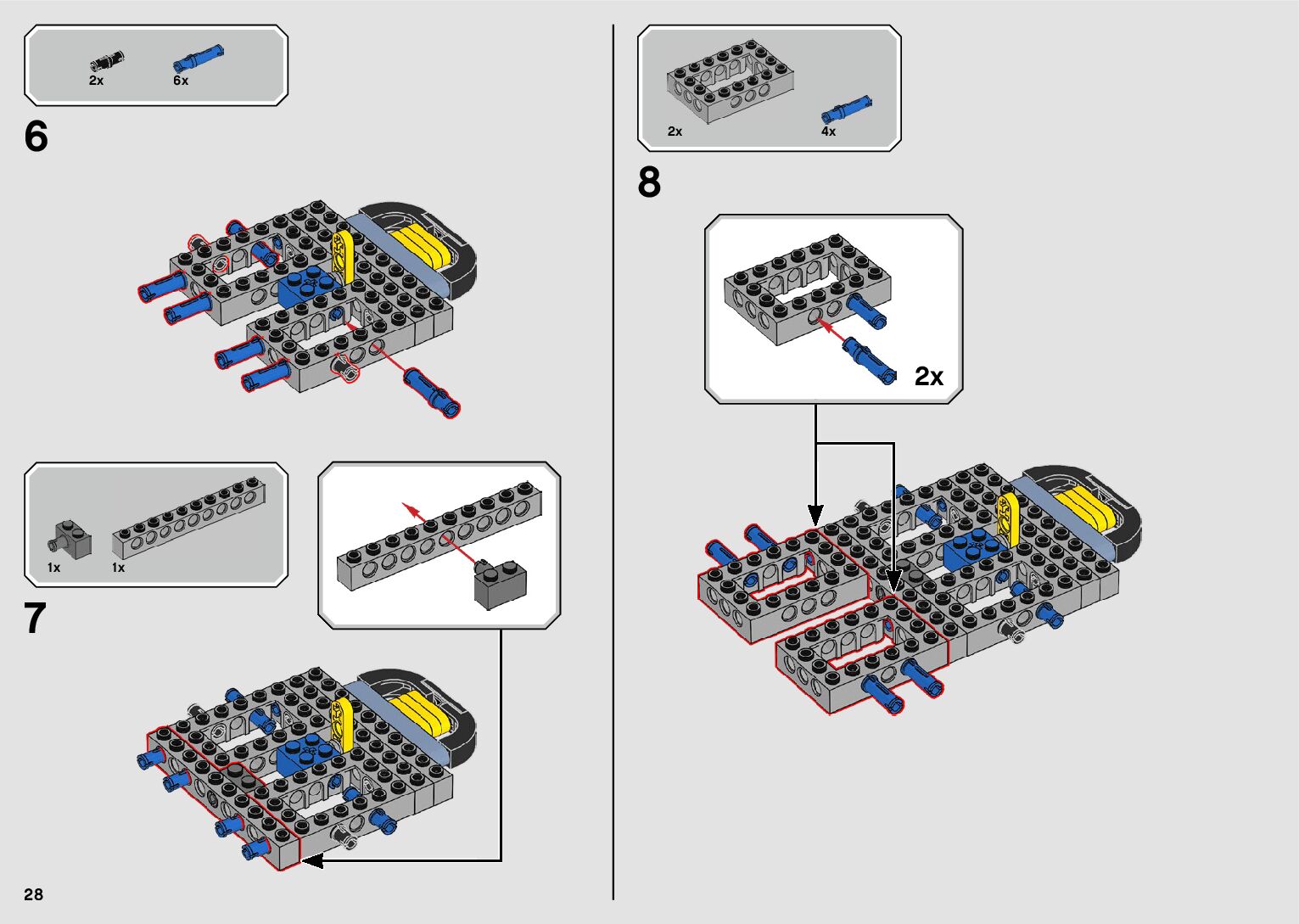 2x 6x

6

1x 1x

7

28

2x 4x

8

2x