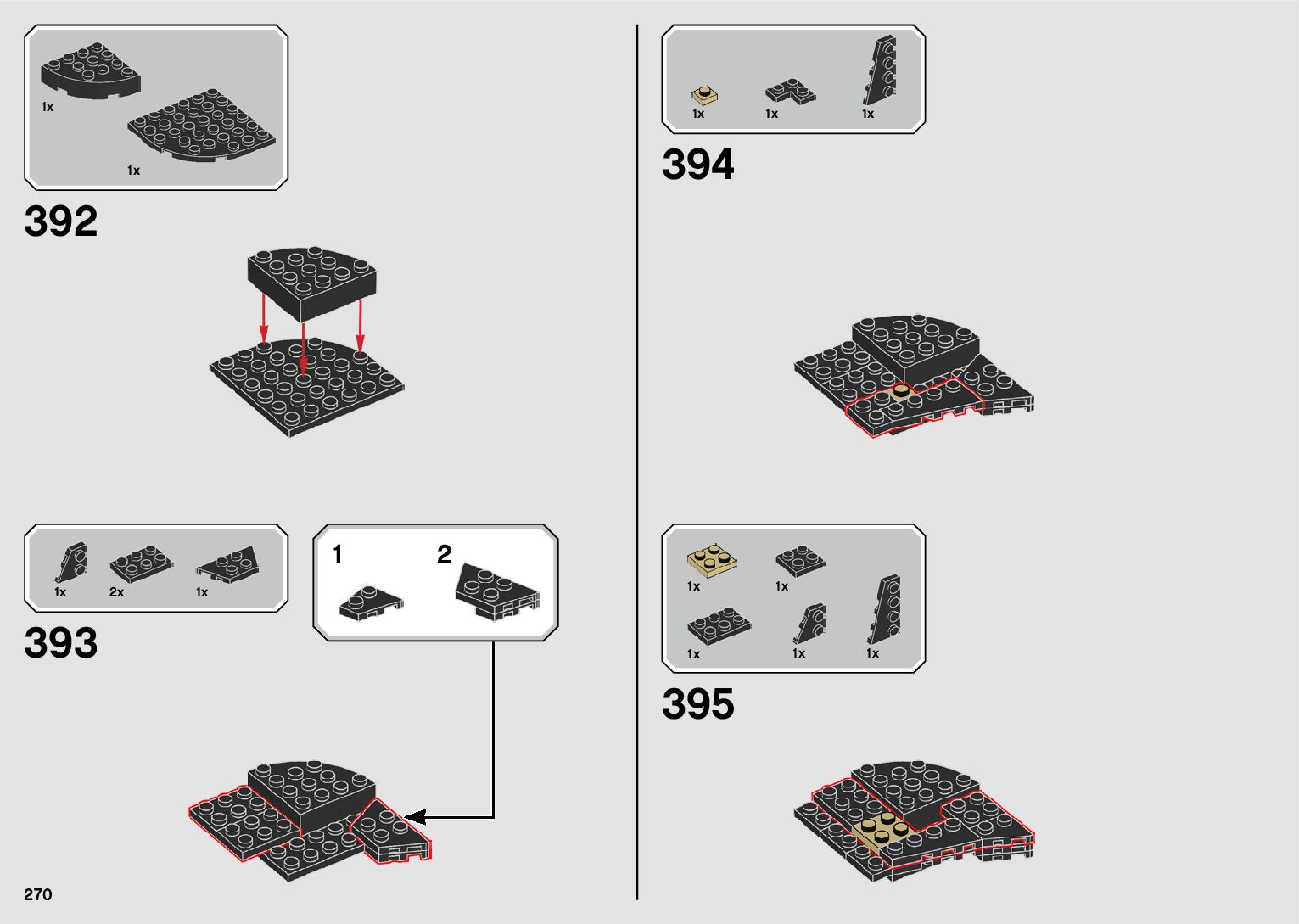 1x
1x

392

1x
2x
1x

393

1
2

270

1x
1x
1x

394

1x
1x
1x
1x
1x

395