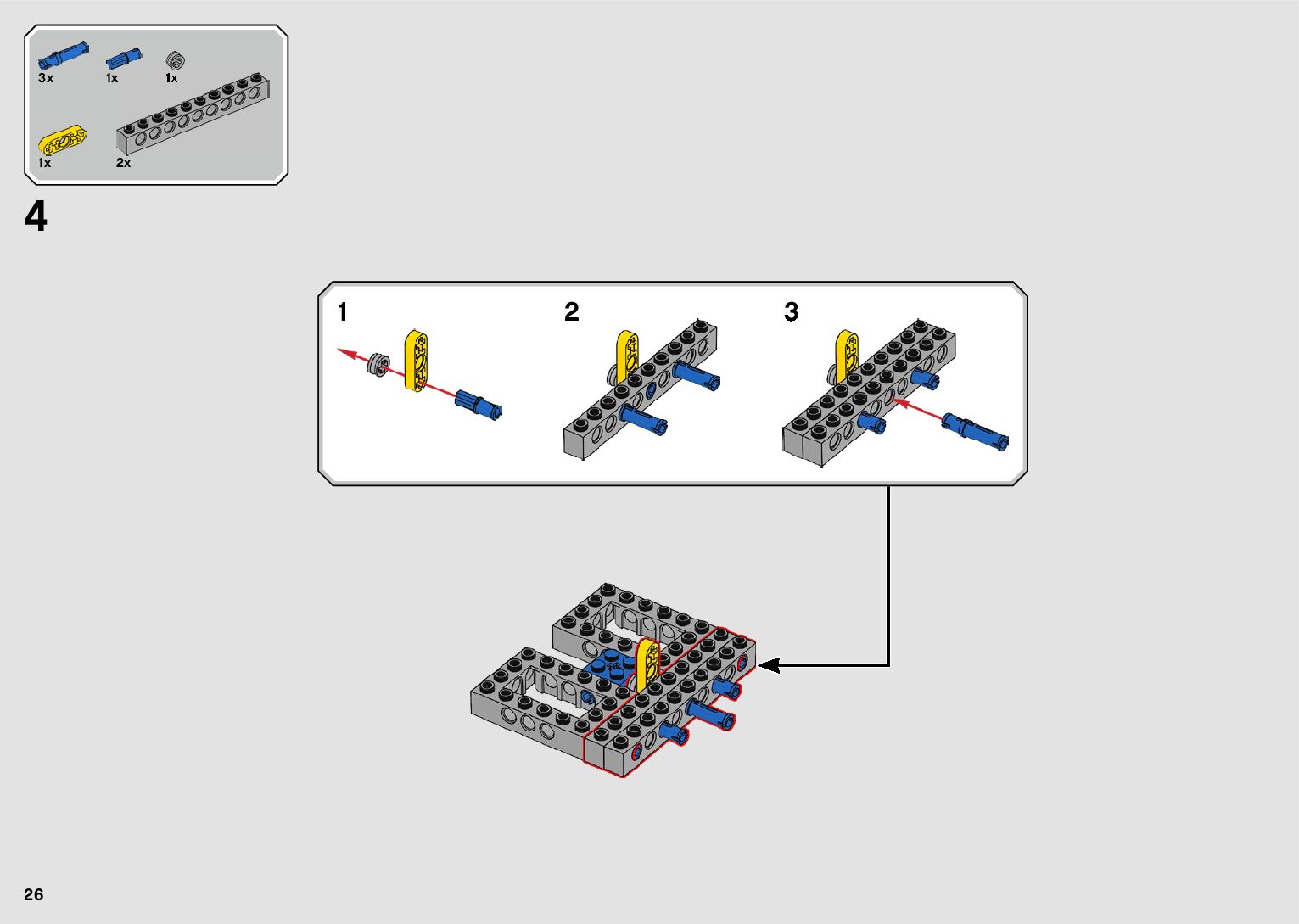 3x 1x 1x
1x 2x

4

1
2
3

26