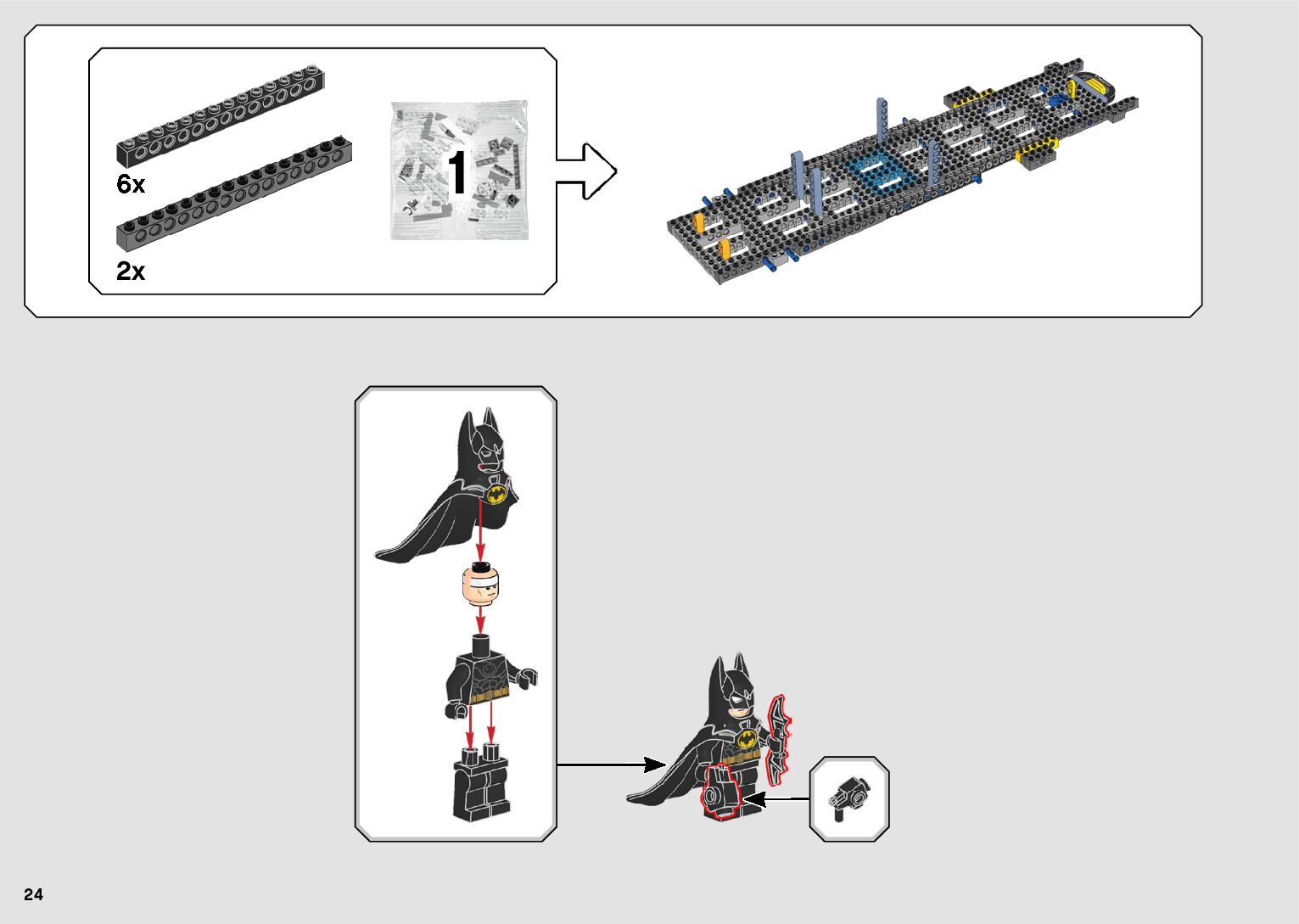 6x

2x

1

24