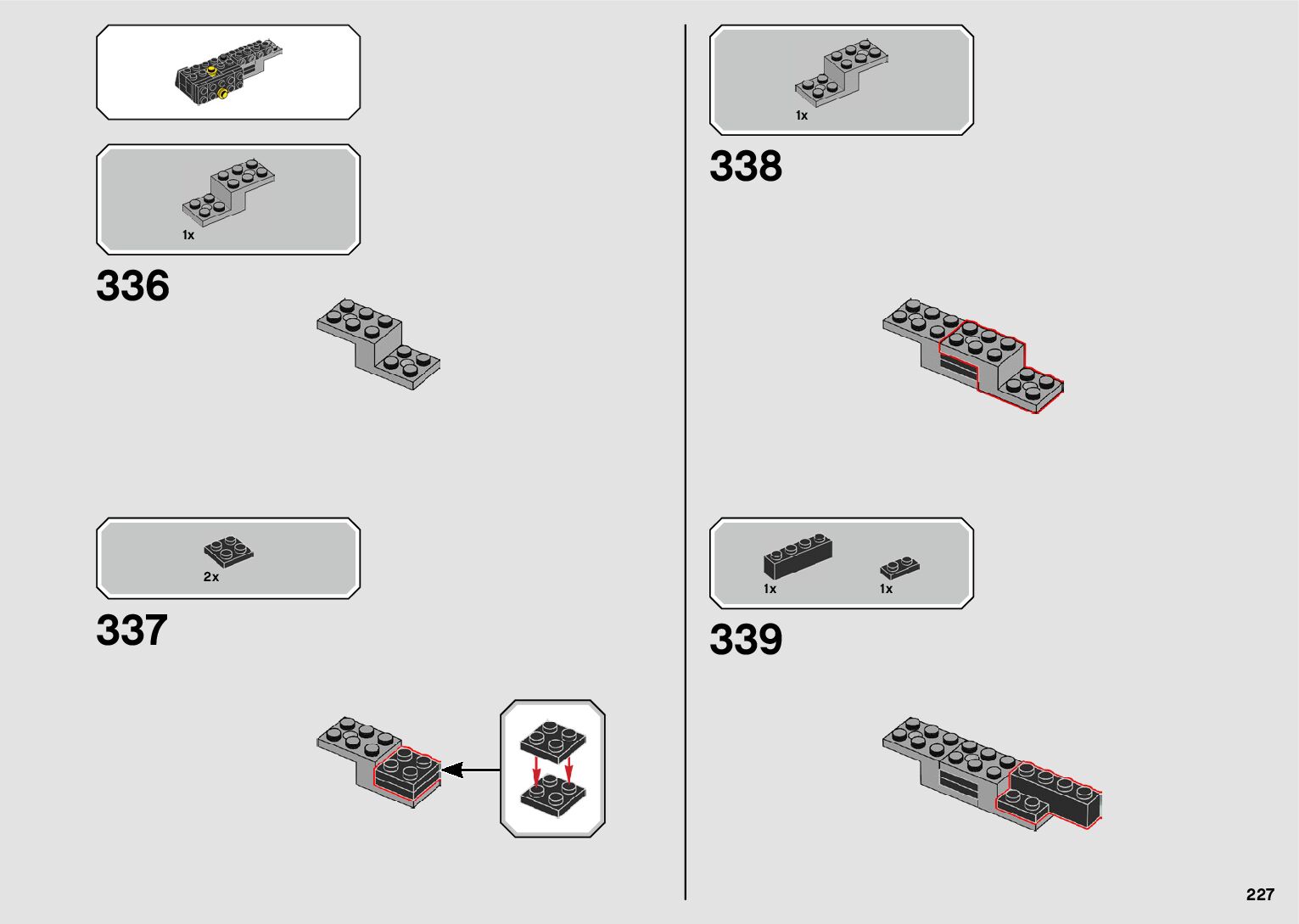 1x

336

2x

337

1x

338

1x

1x

339

227