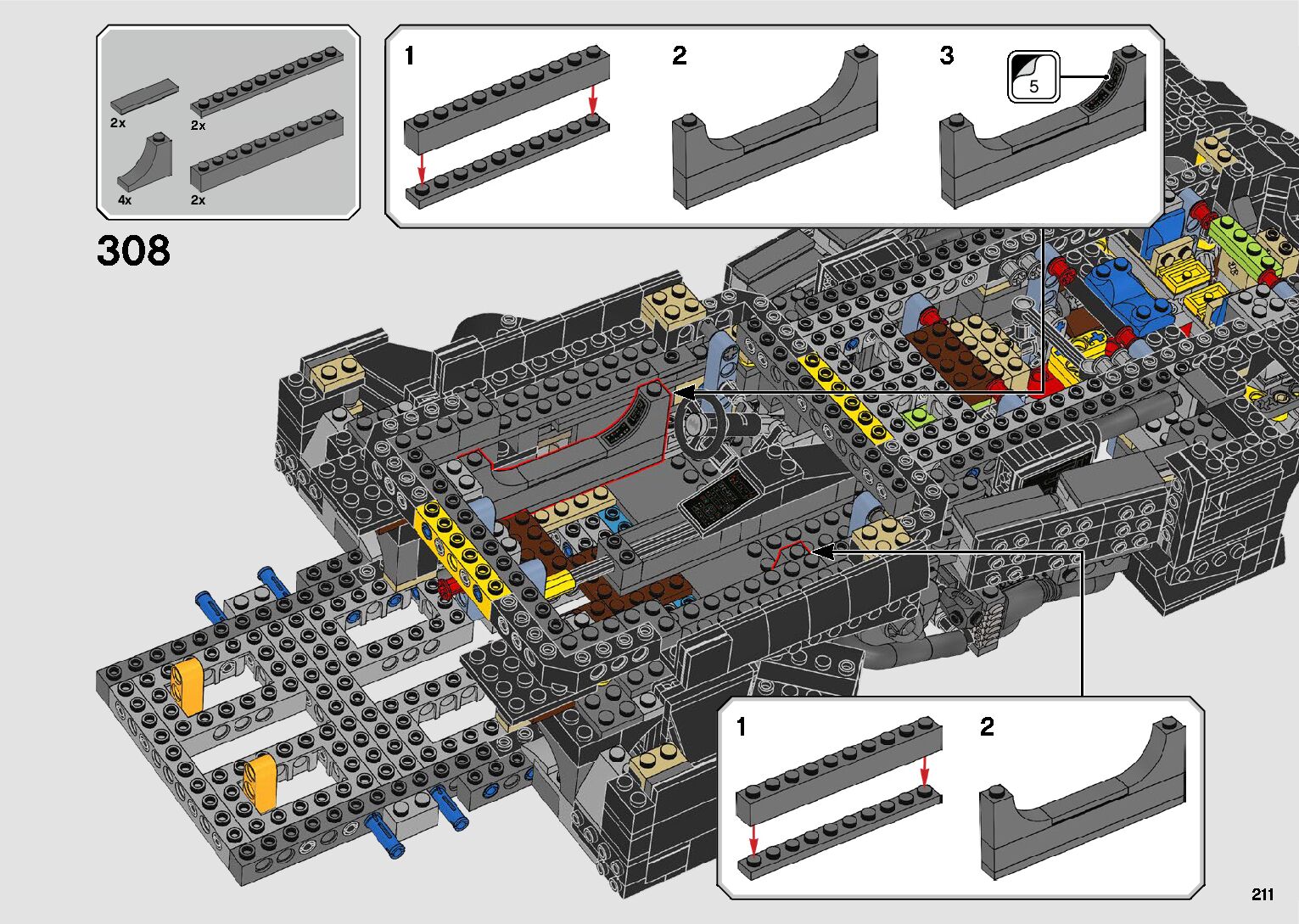 2x
2x
4x
2x

308

1
2
3
5

1
2

211