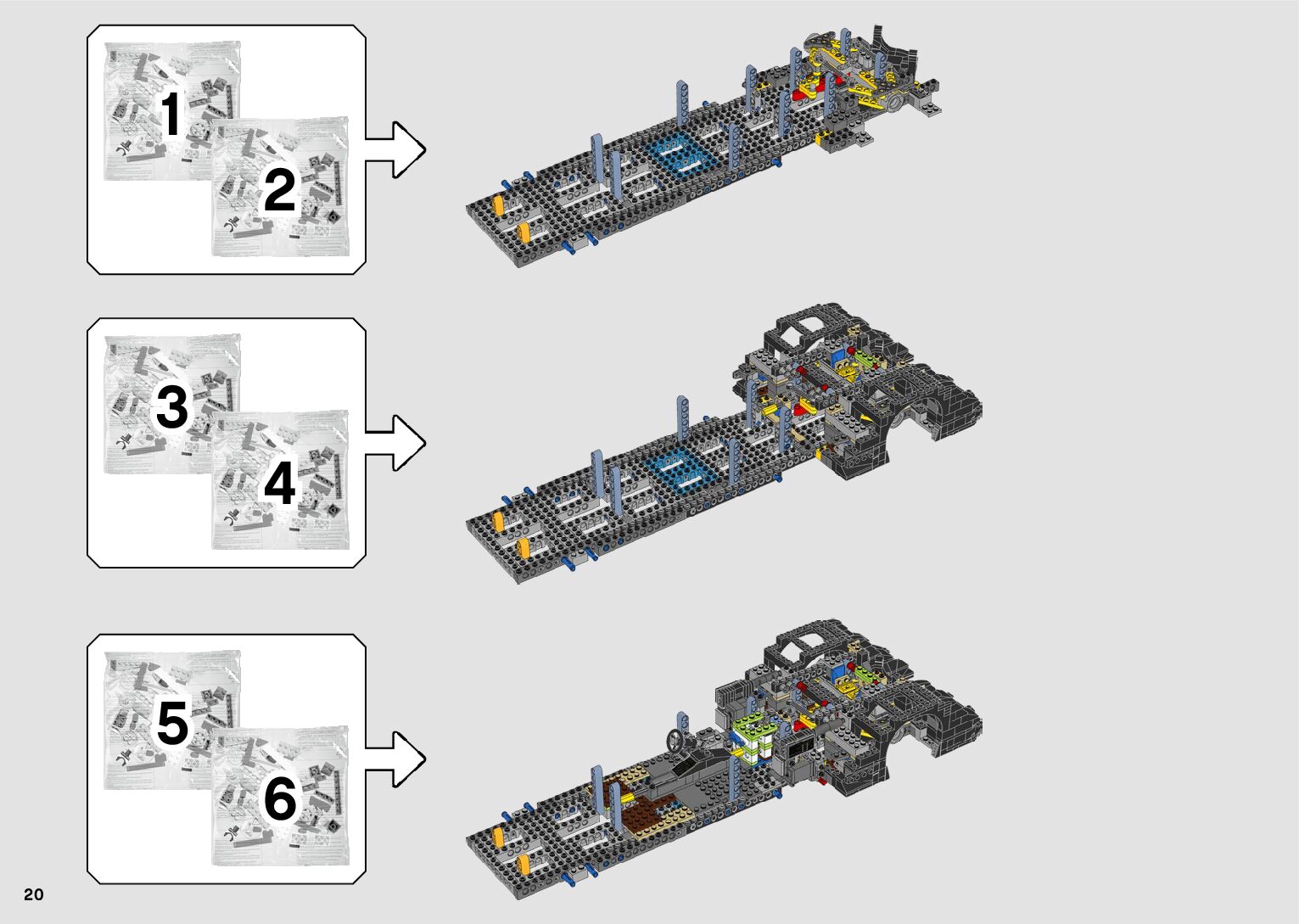 1
2
3
4
5
6
20