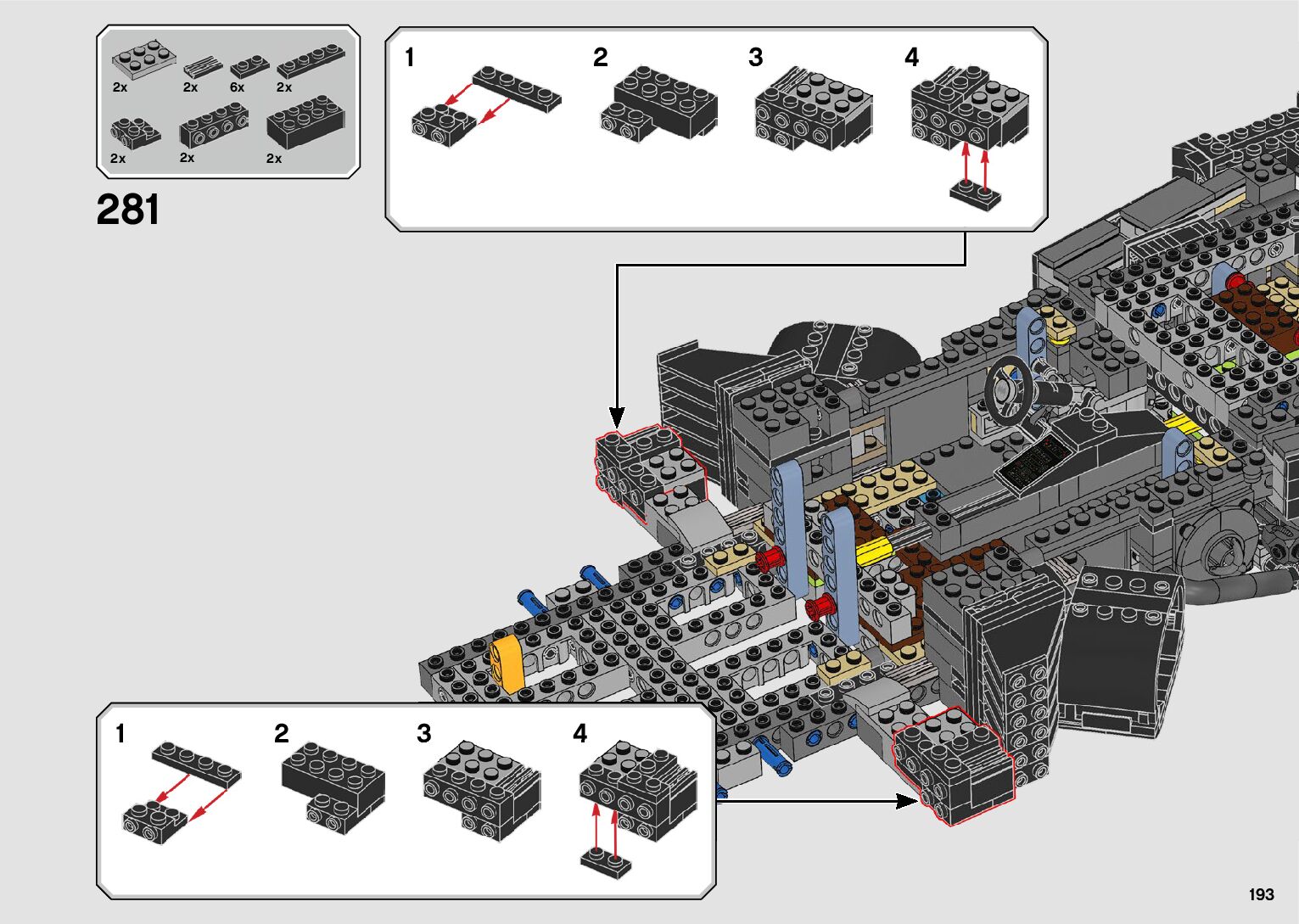 2x 2x 6x 2x
2x 2x 2x

281

1 2 3 4

1 2 3 4

193