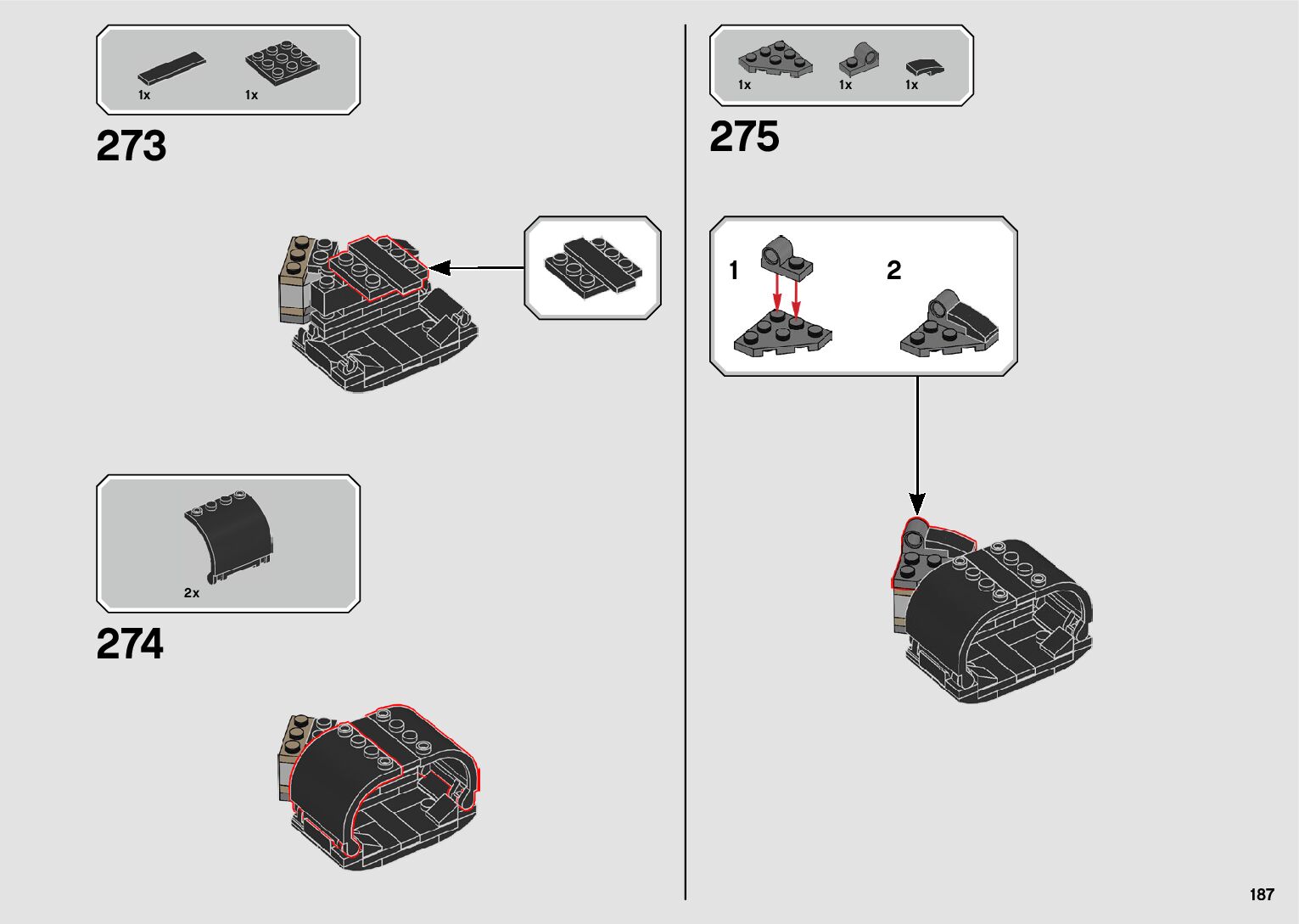 1x 1x

273

2x

274

1x 1x 1x

275

1

2

187