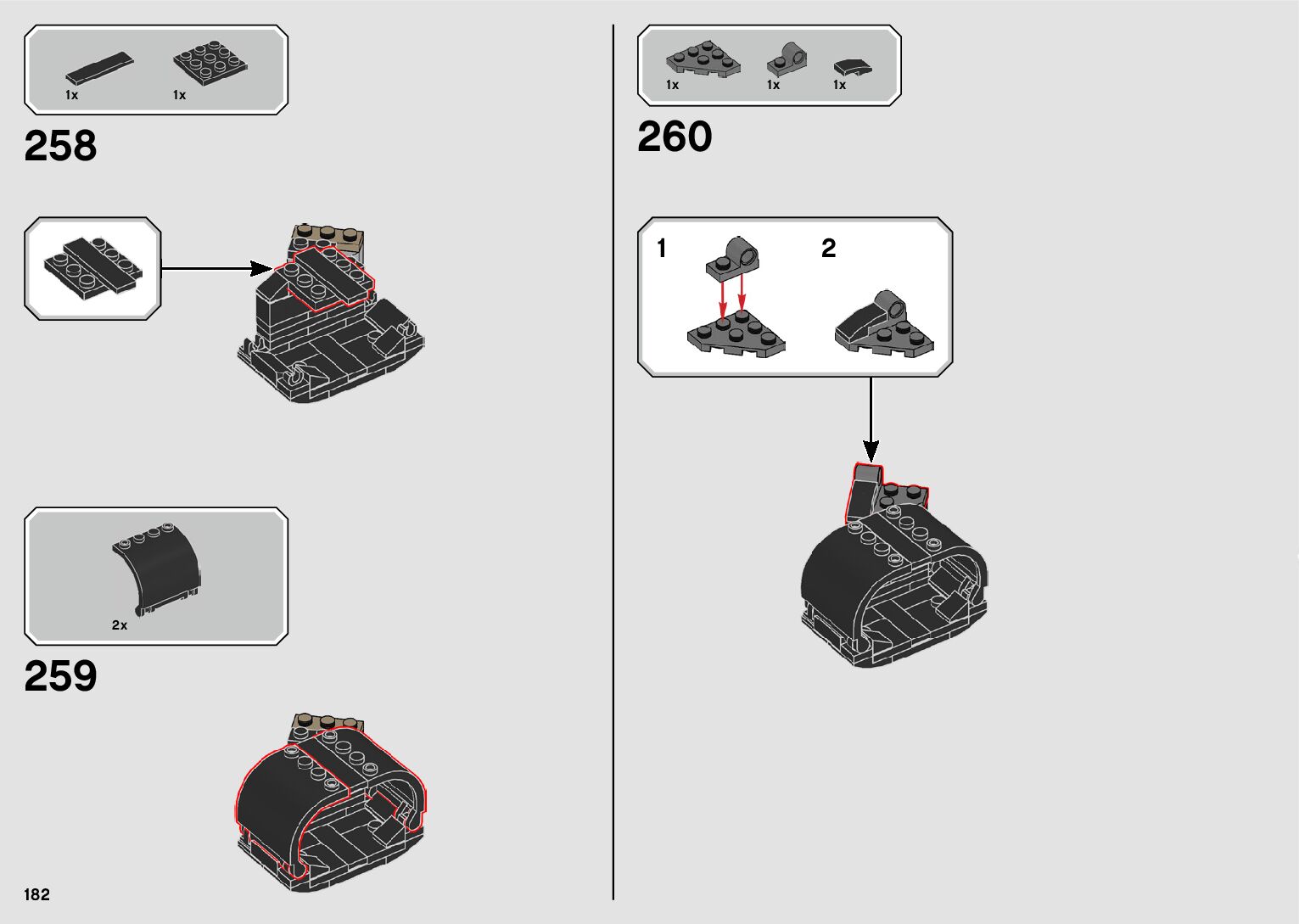 1x 1x

258

2x

259

182

1x 1x 1x

260

1

2