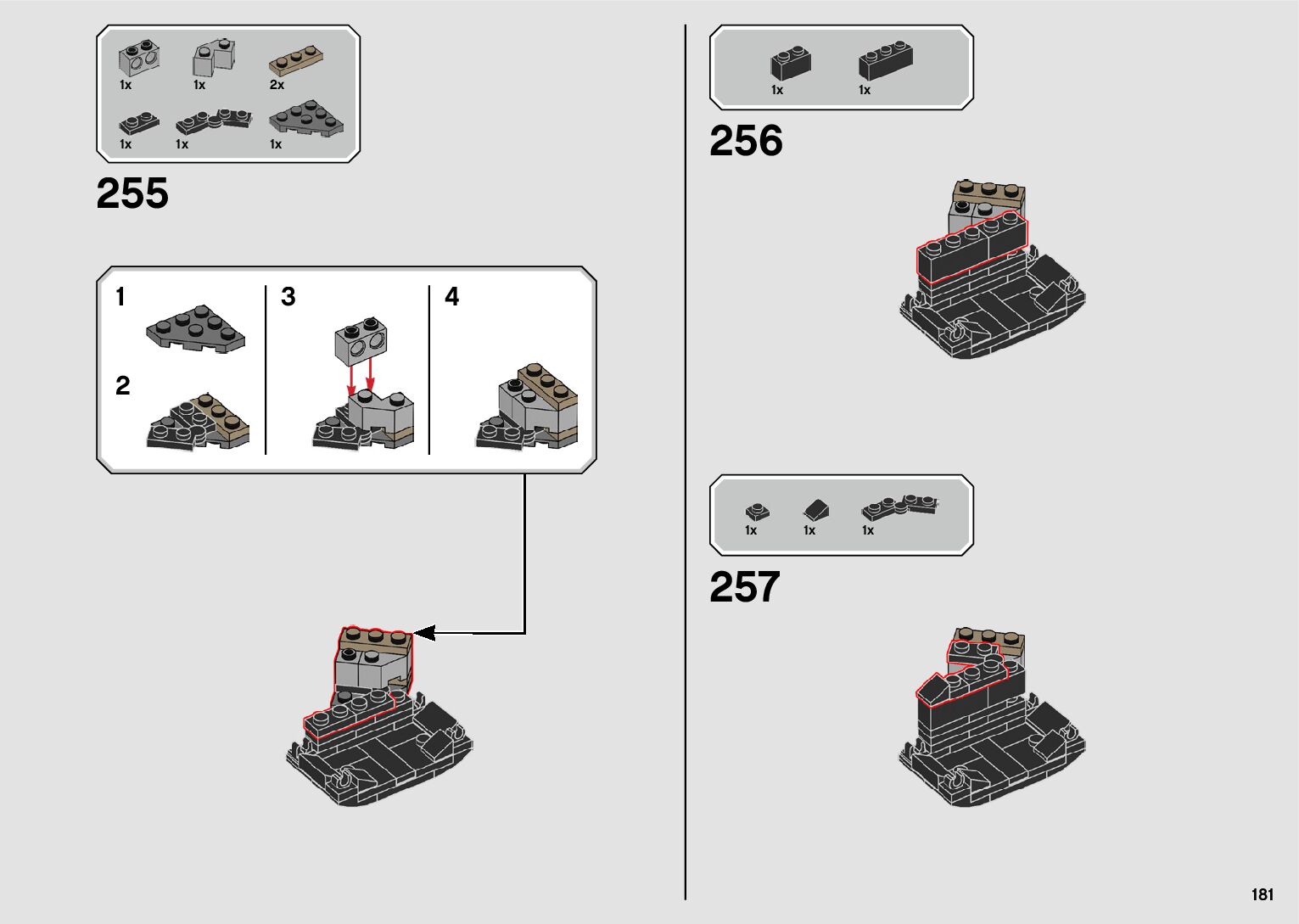 1x 1x 2x

1x 1x 1x

255

1

2

3

4

1x 1x

256

1x 1x 1x

257

181