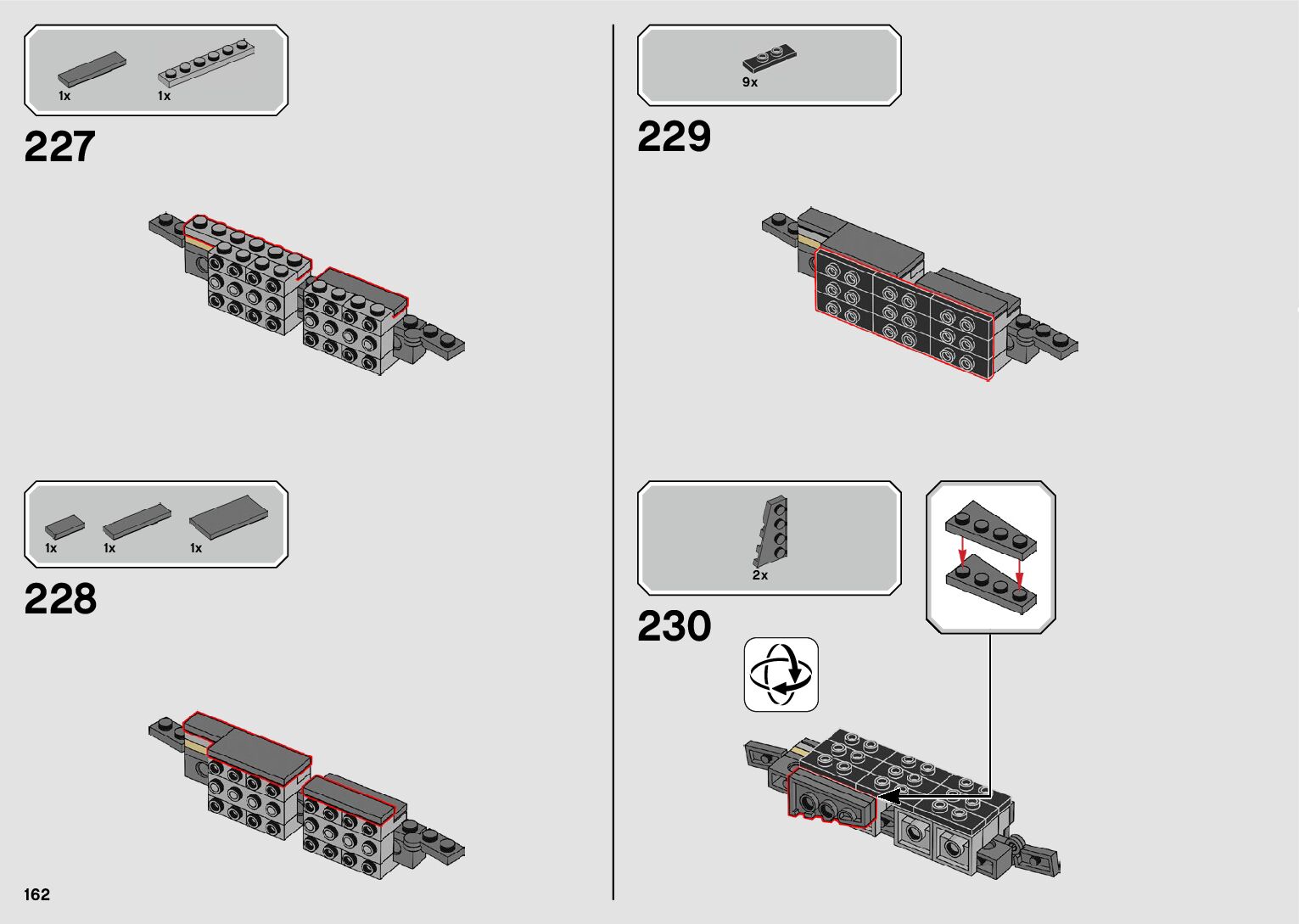 1x 1x

227

1x 1x 1x

228

162

9x

229

2x

230