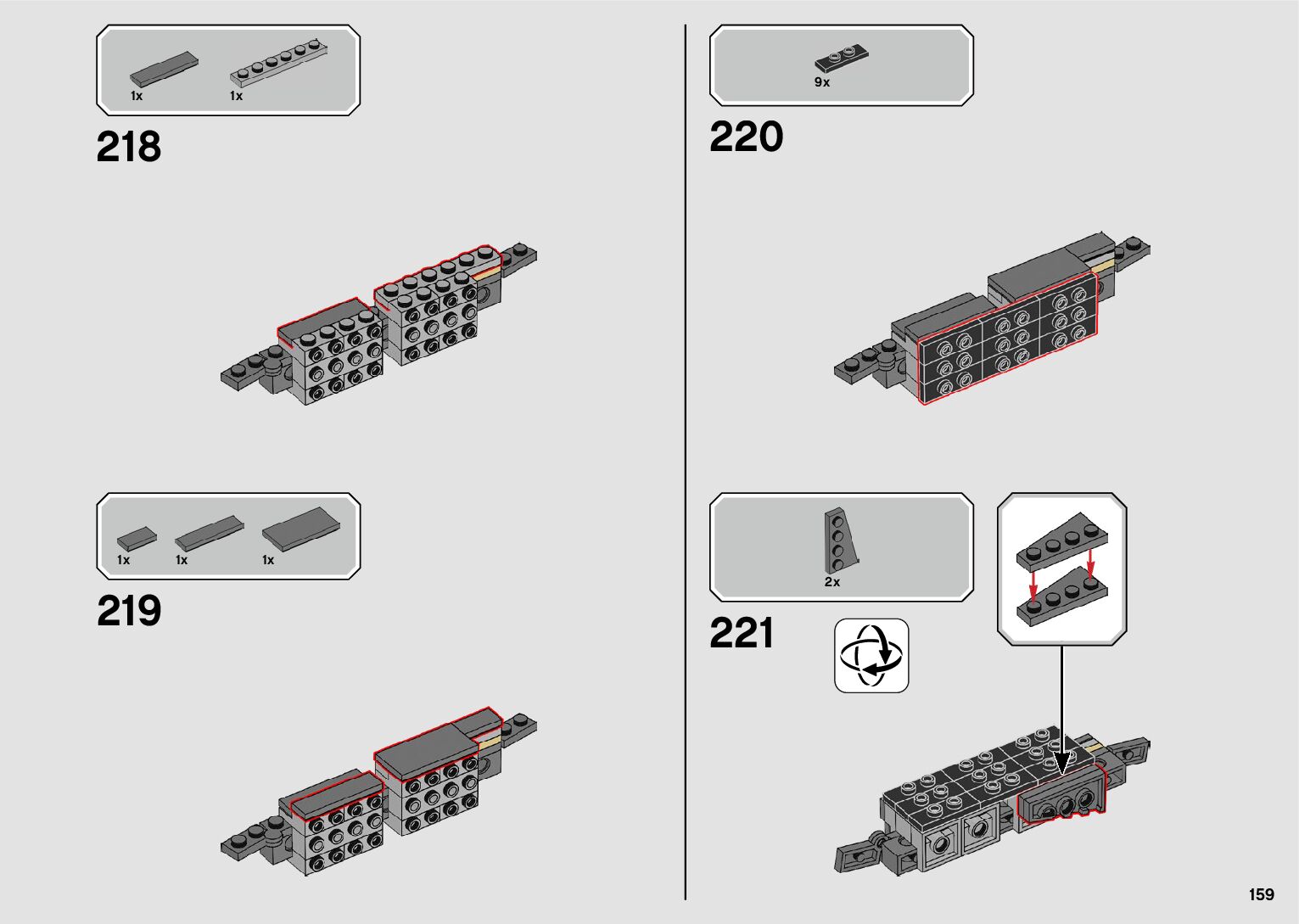 1x 1x

218

1x 1x 1x

219

9x

220

2x

221

159