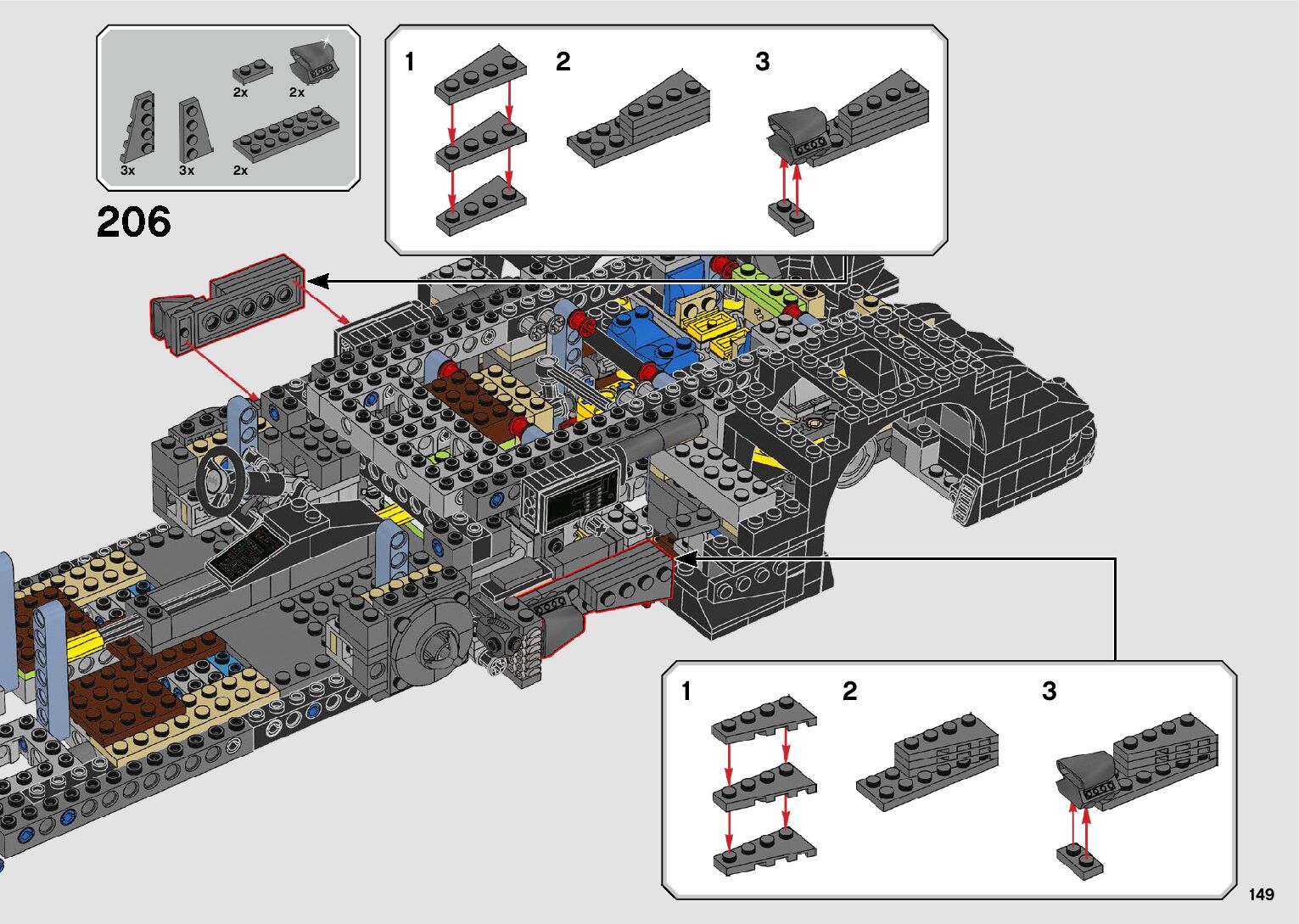 2x 2x
3x 3x 2x

206

1 2 3

1 2 3

149