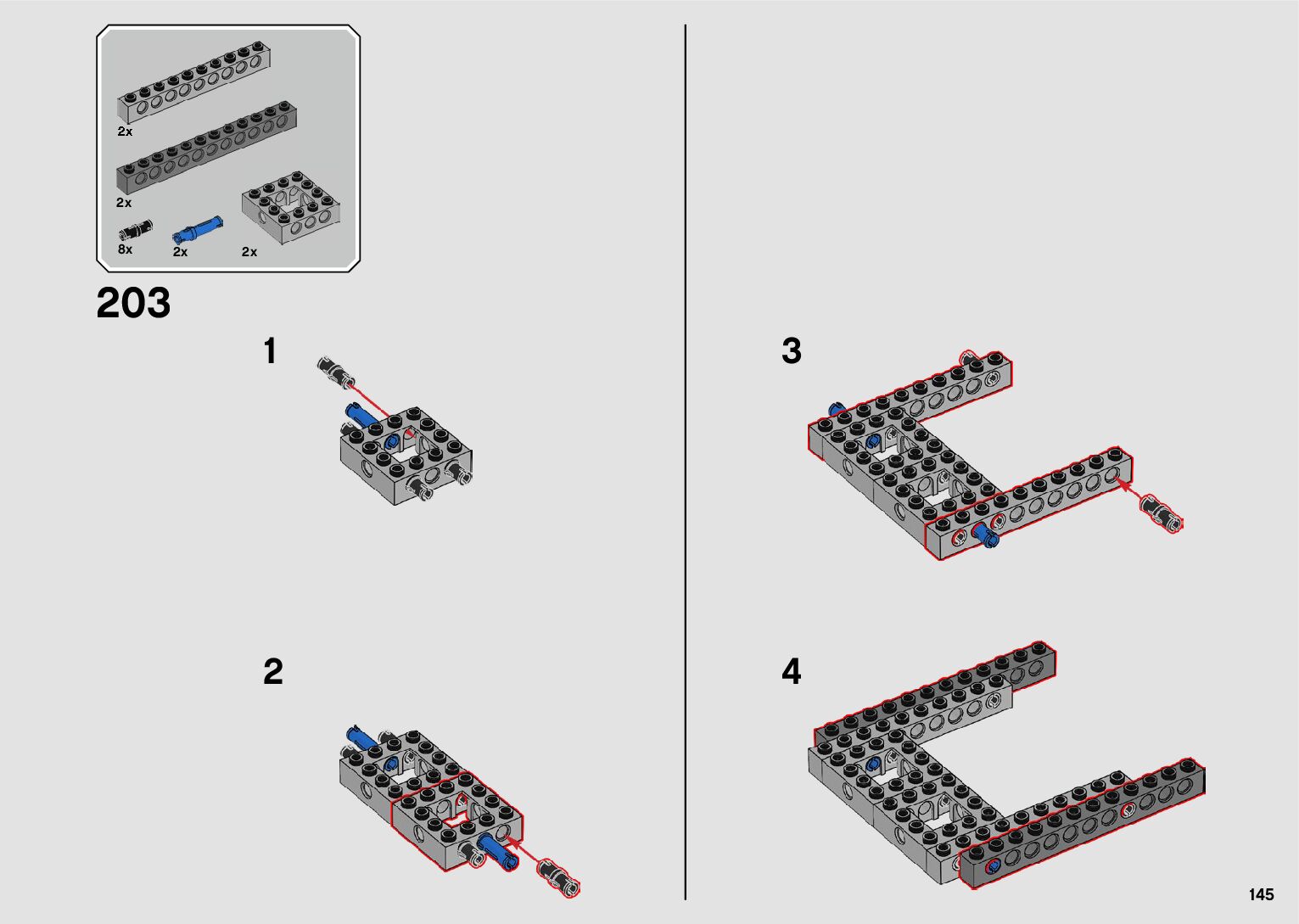 2x
2x
8x
2x
2x

203

1

2

3

4

145