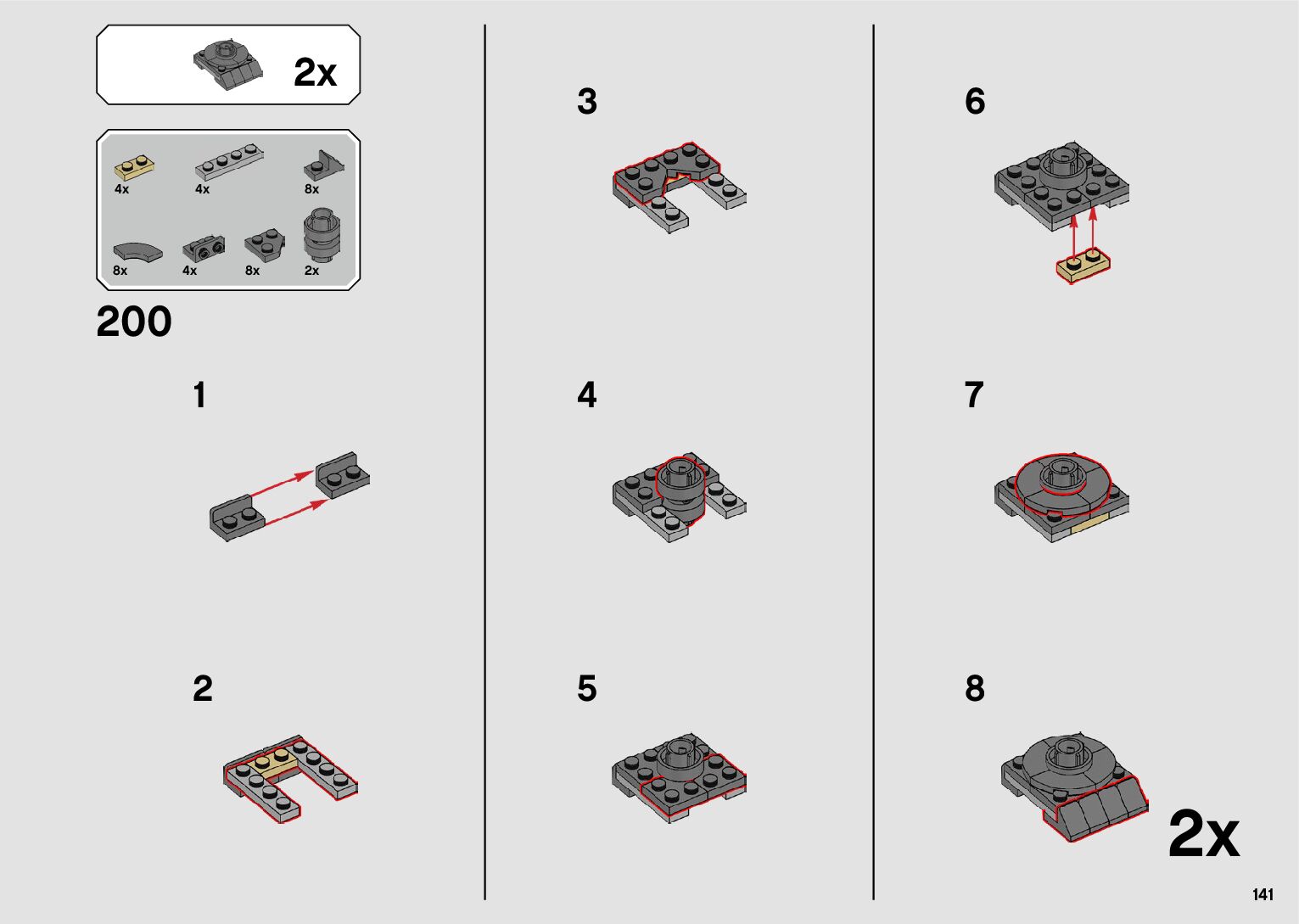 2x

4x
4x
8x
8x
4x
8x
2x

200

1

2

3

4

5

6

7

8

2x

141