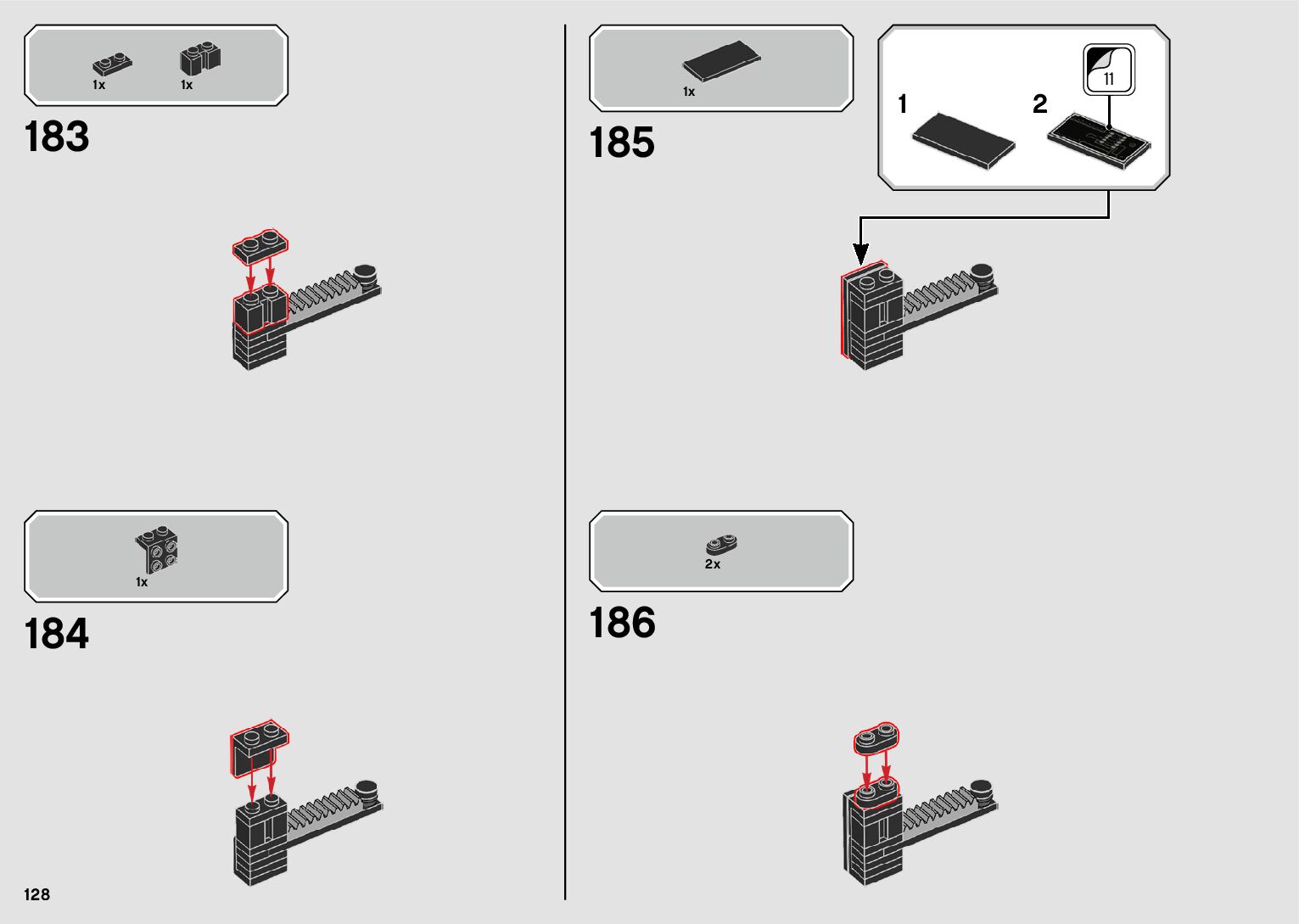 1x 1x

183

1x

184

128

1x

185

1 2

11

2x

186