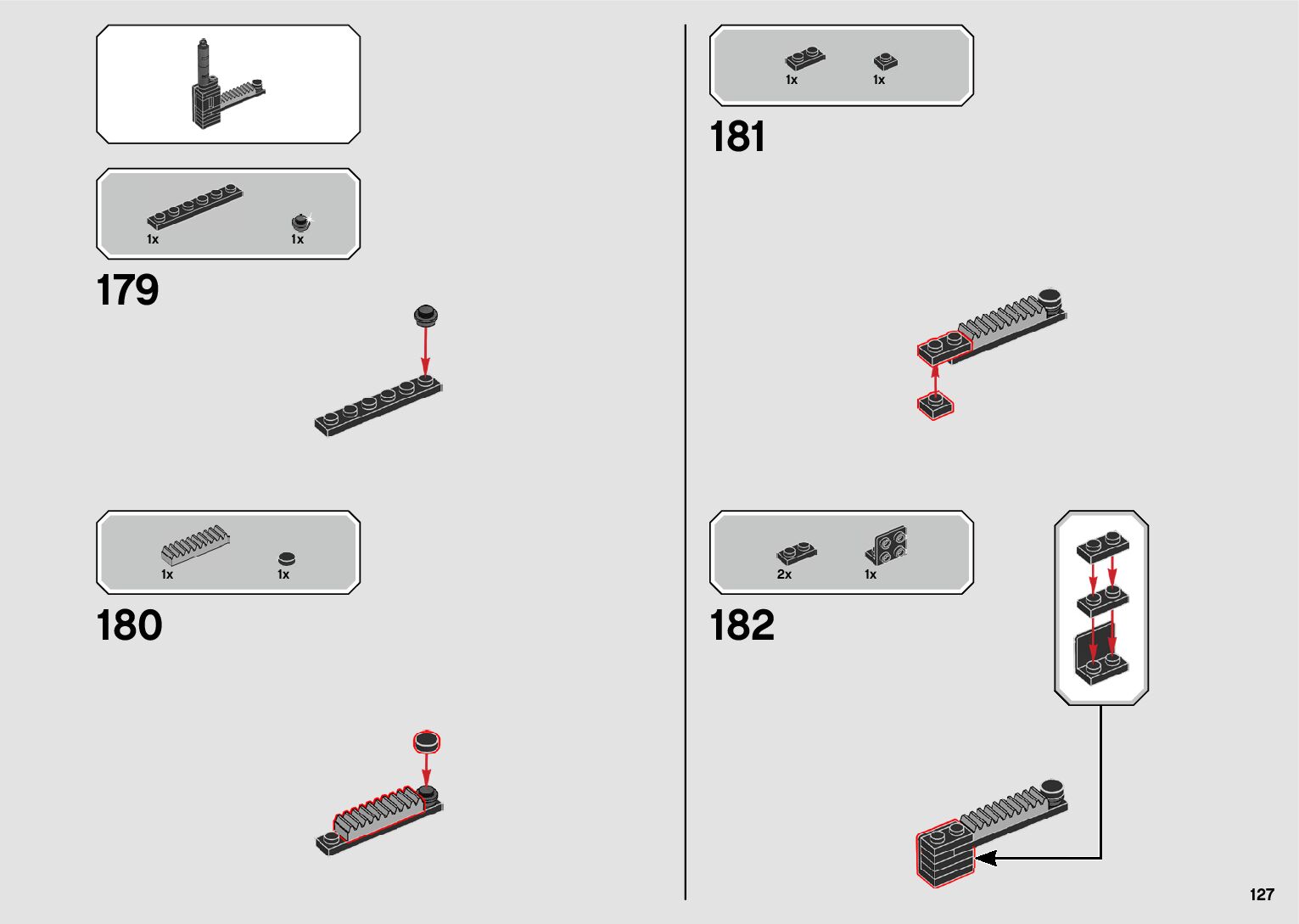 1x 1x

179

1x 1x

180

1x 1x

181

2x 1x

182

127