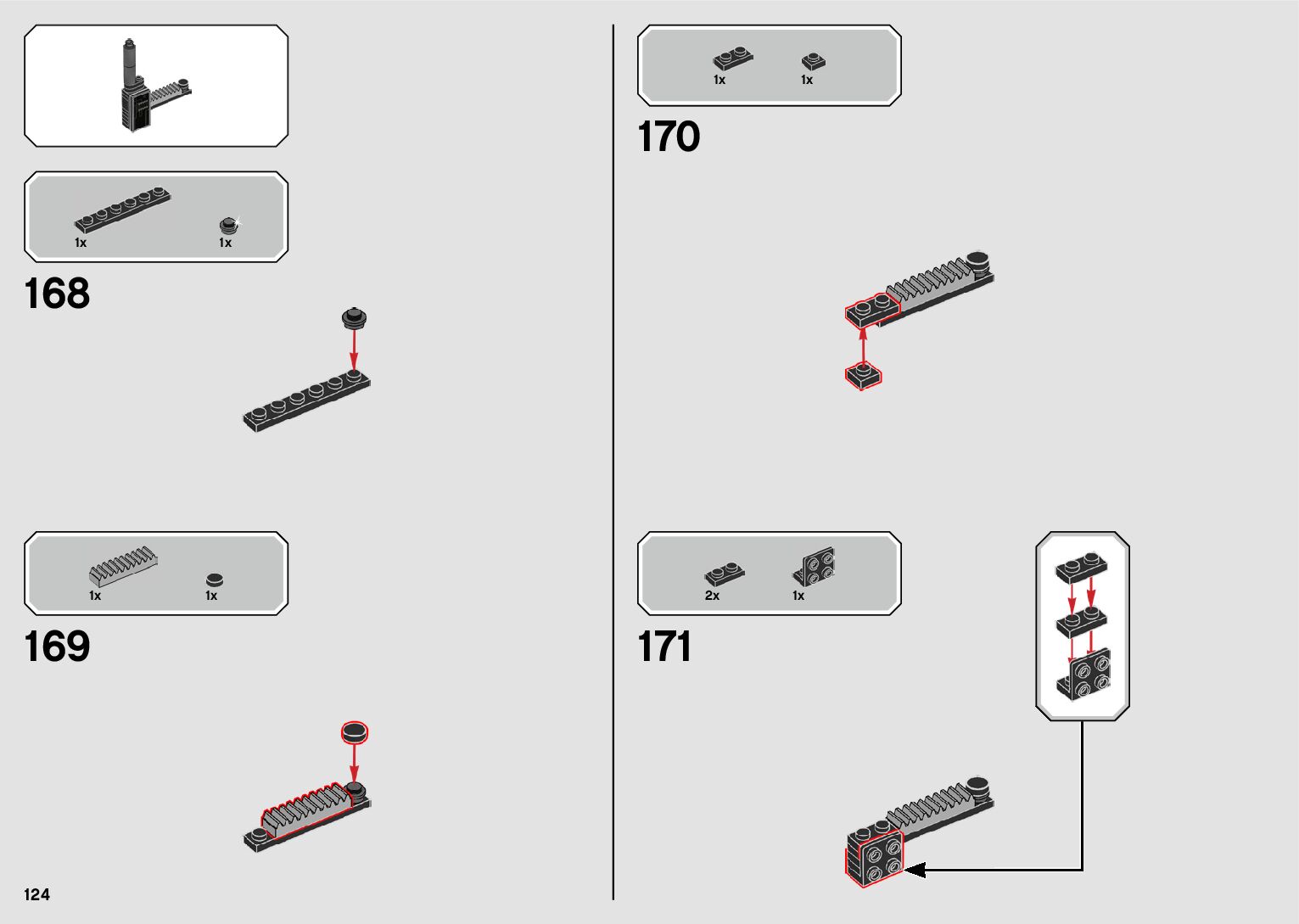 1x 1x

168

1x 1x

169

124

1x 1x

170

2x 1x

171