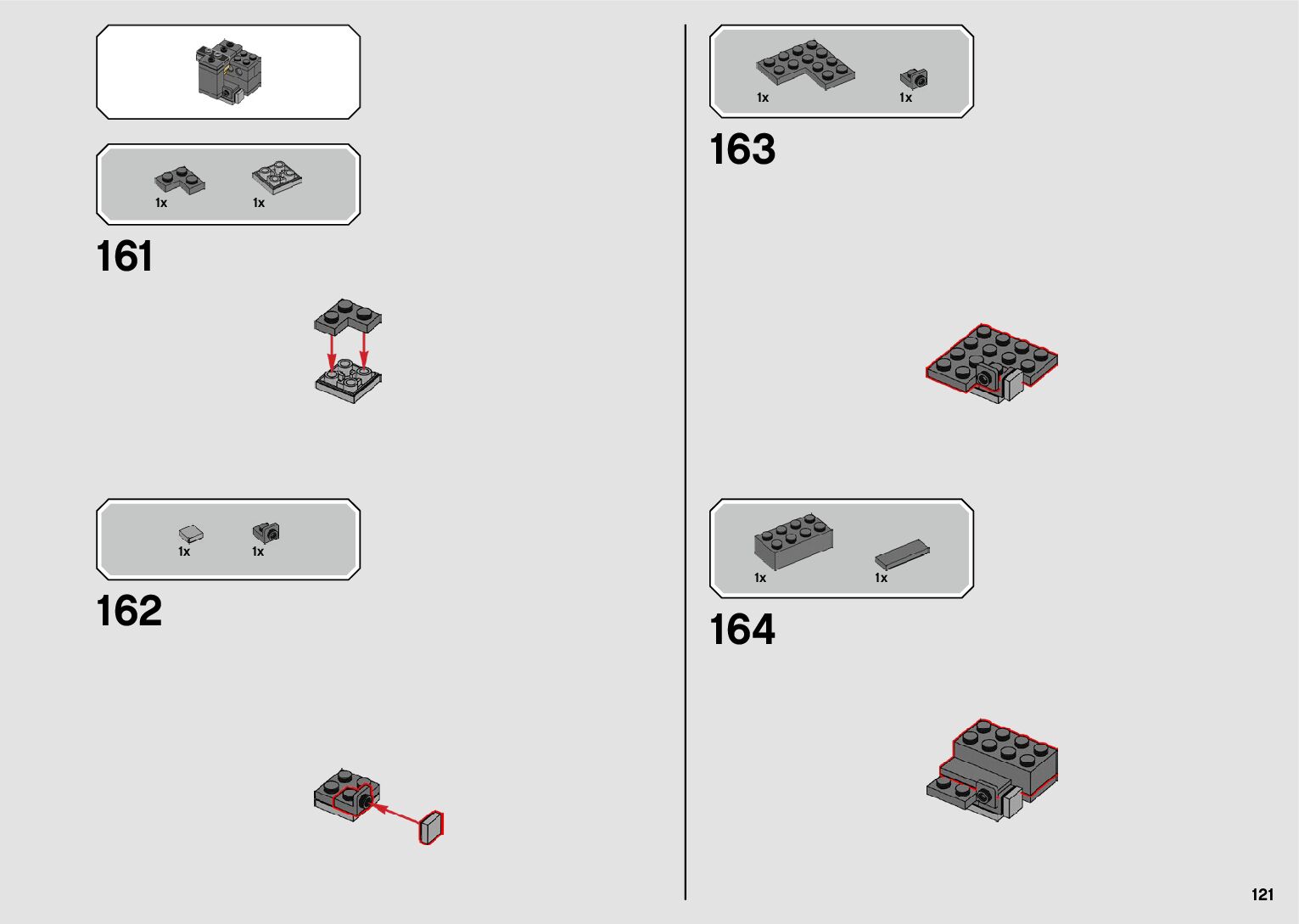 1x 1x

161

1x 1x

162

1x 1x

163

1x 1x

164

121