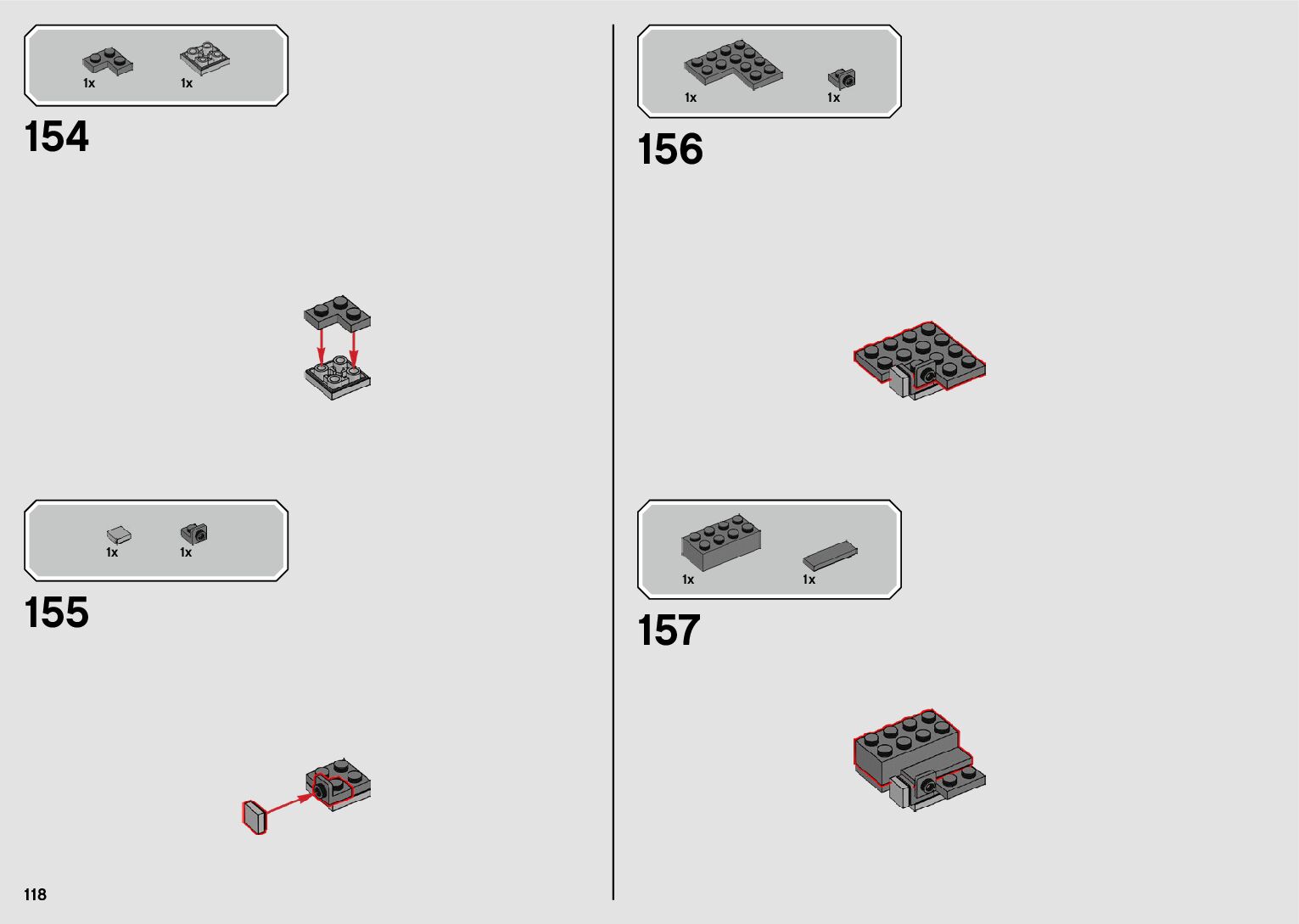 1x 1x

154

1x 1x

155

118

1x 1x

156

1x 1x

157