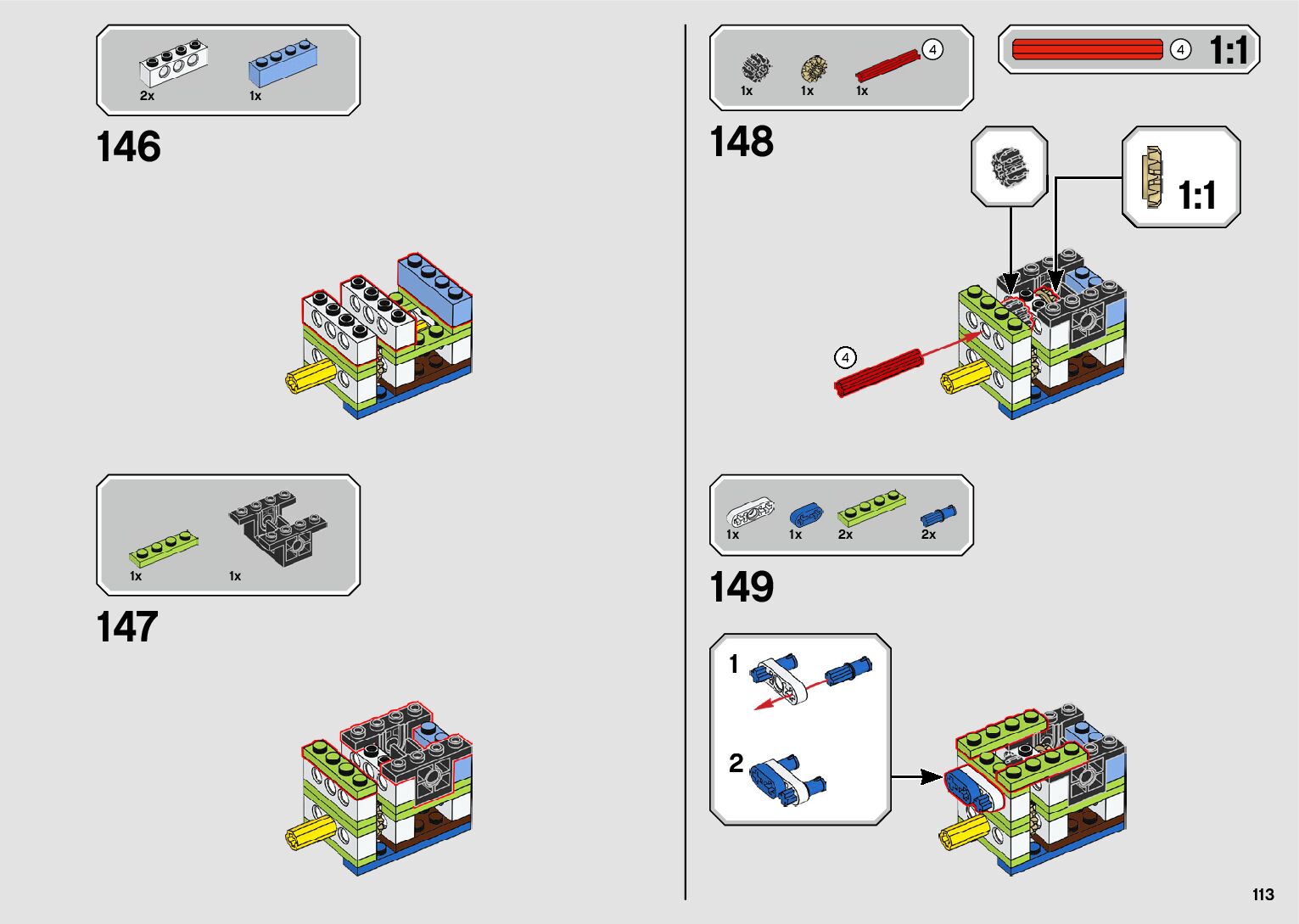 2x 1x

146

1x 1x

147

1x 1x 1x 4

4 1:1

148

1:1

4

1x 1x 2x 2x

149

1

2

113