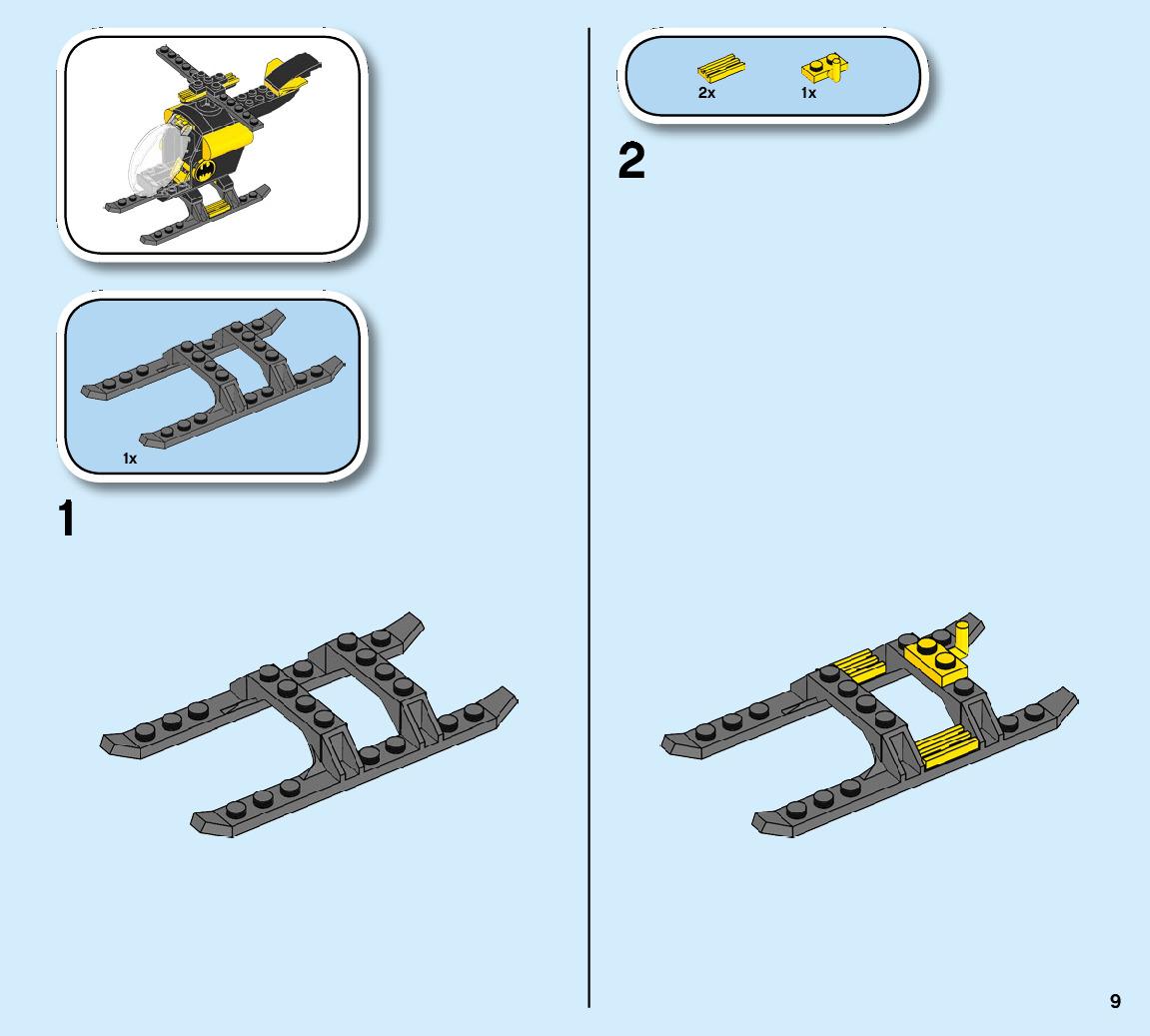 1x

1

2x 1x

2

9