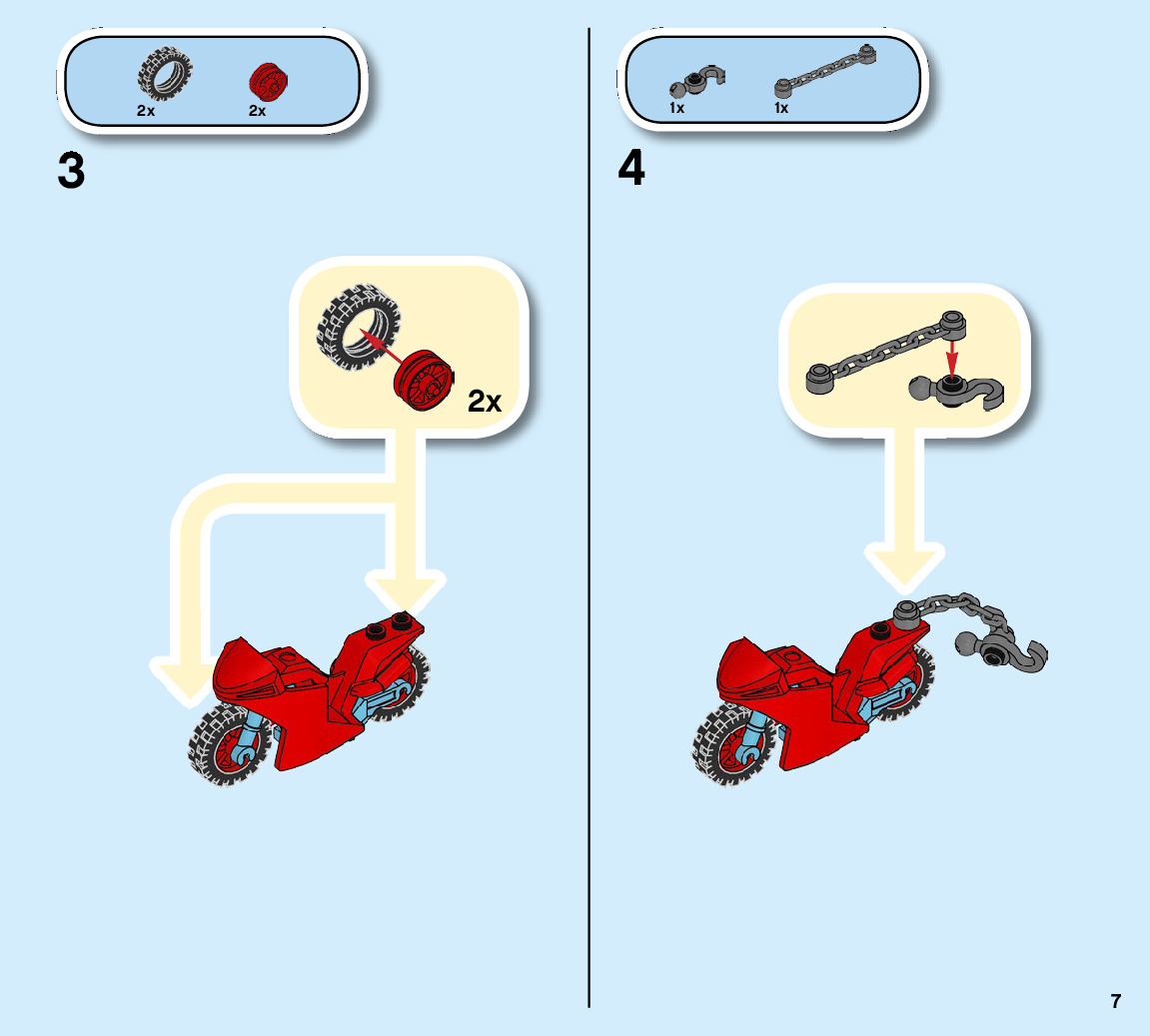 2x 2x

3

2x

1x 1x

4

7