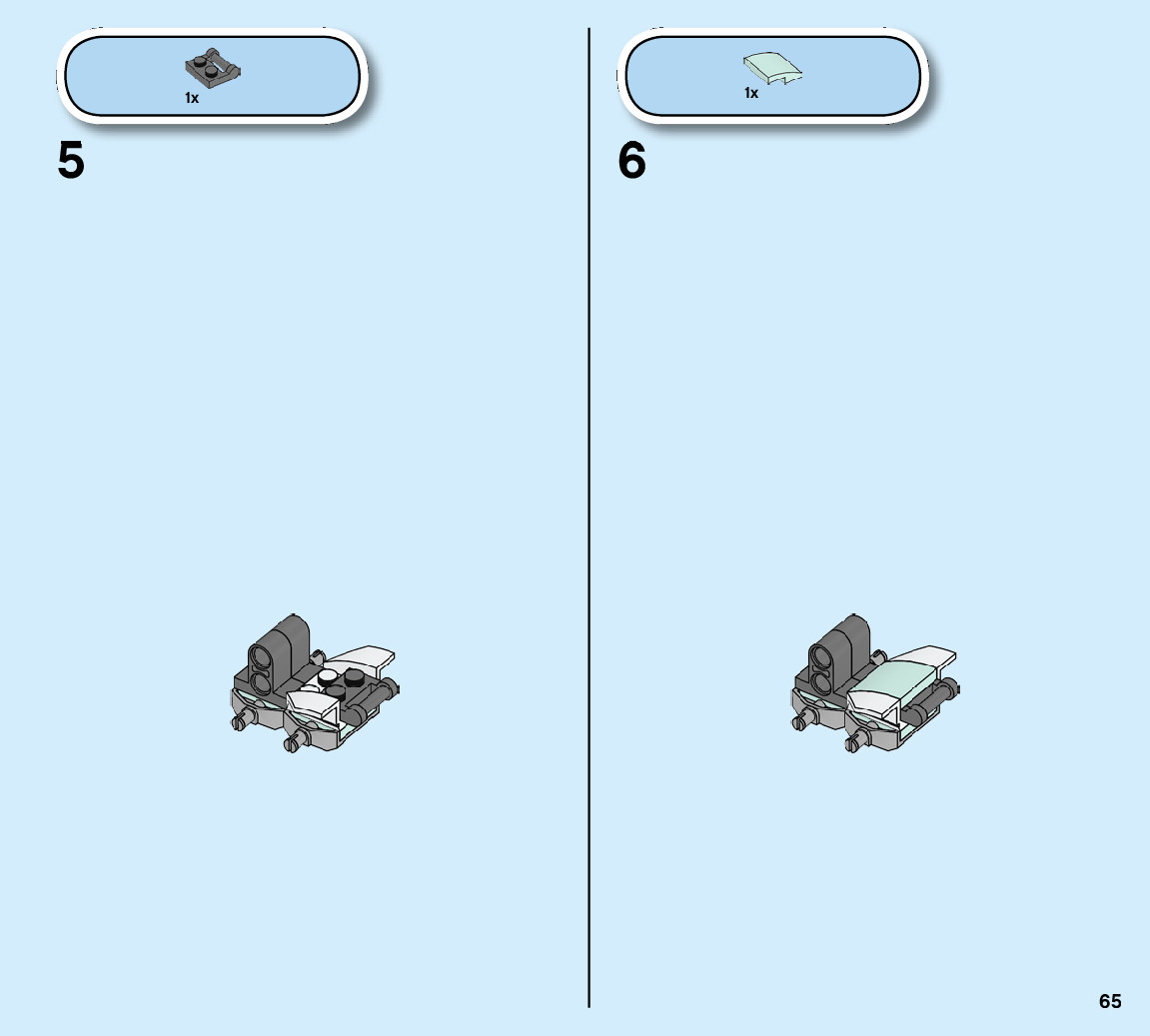 1x

5

1x

6

65