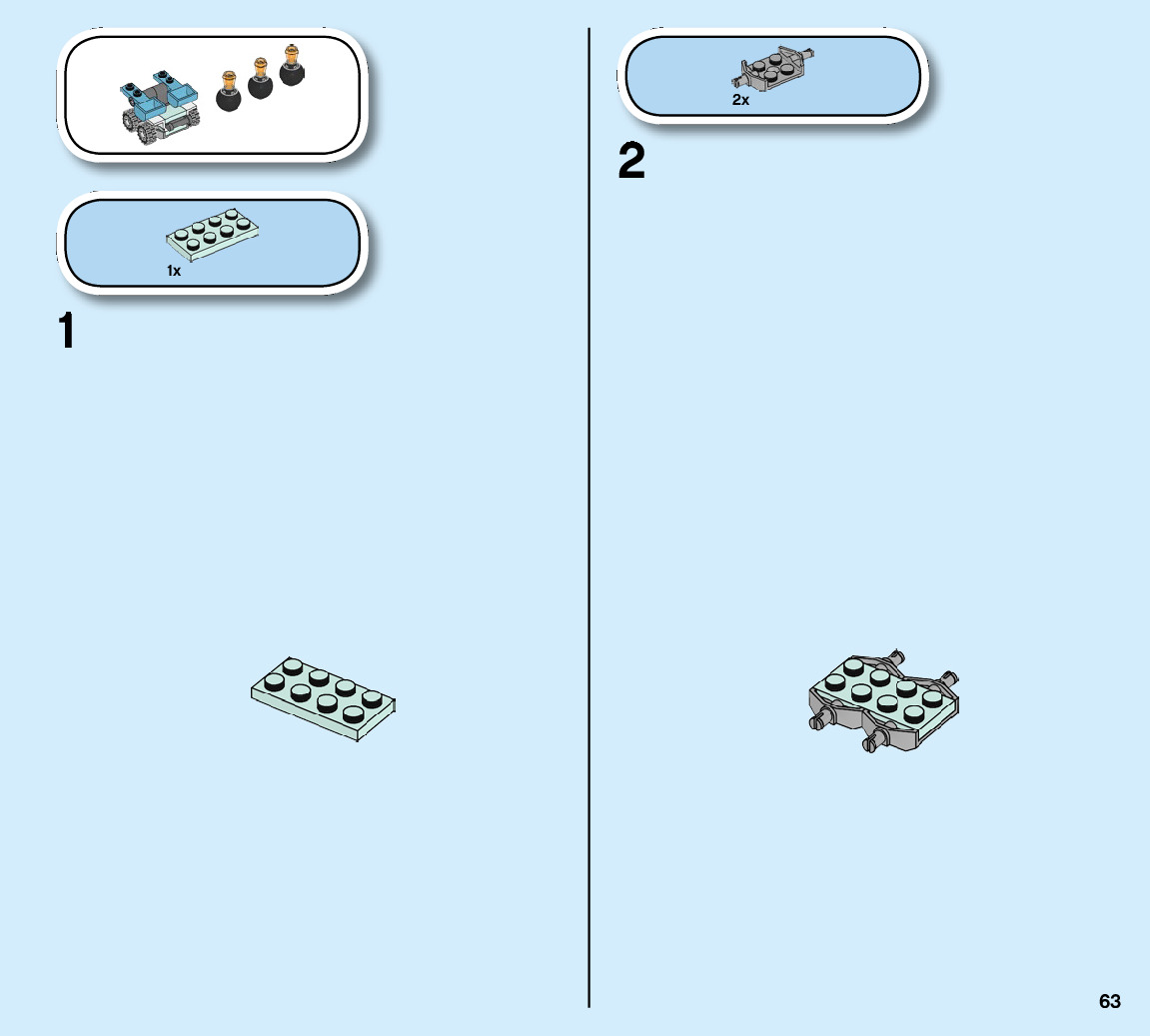 1x

1

2x

2

63