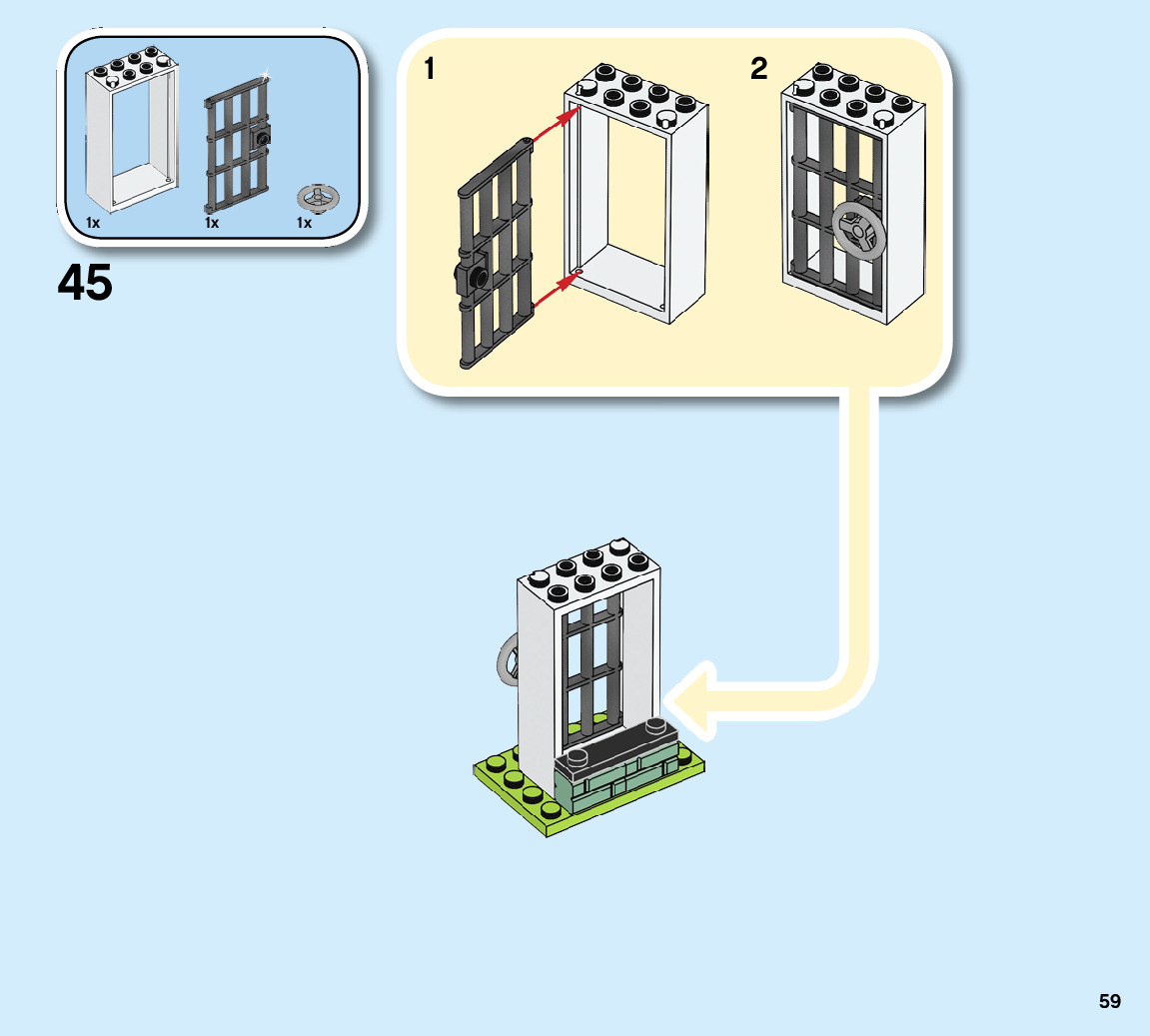 1x 1x 1x

45

1

2

59