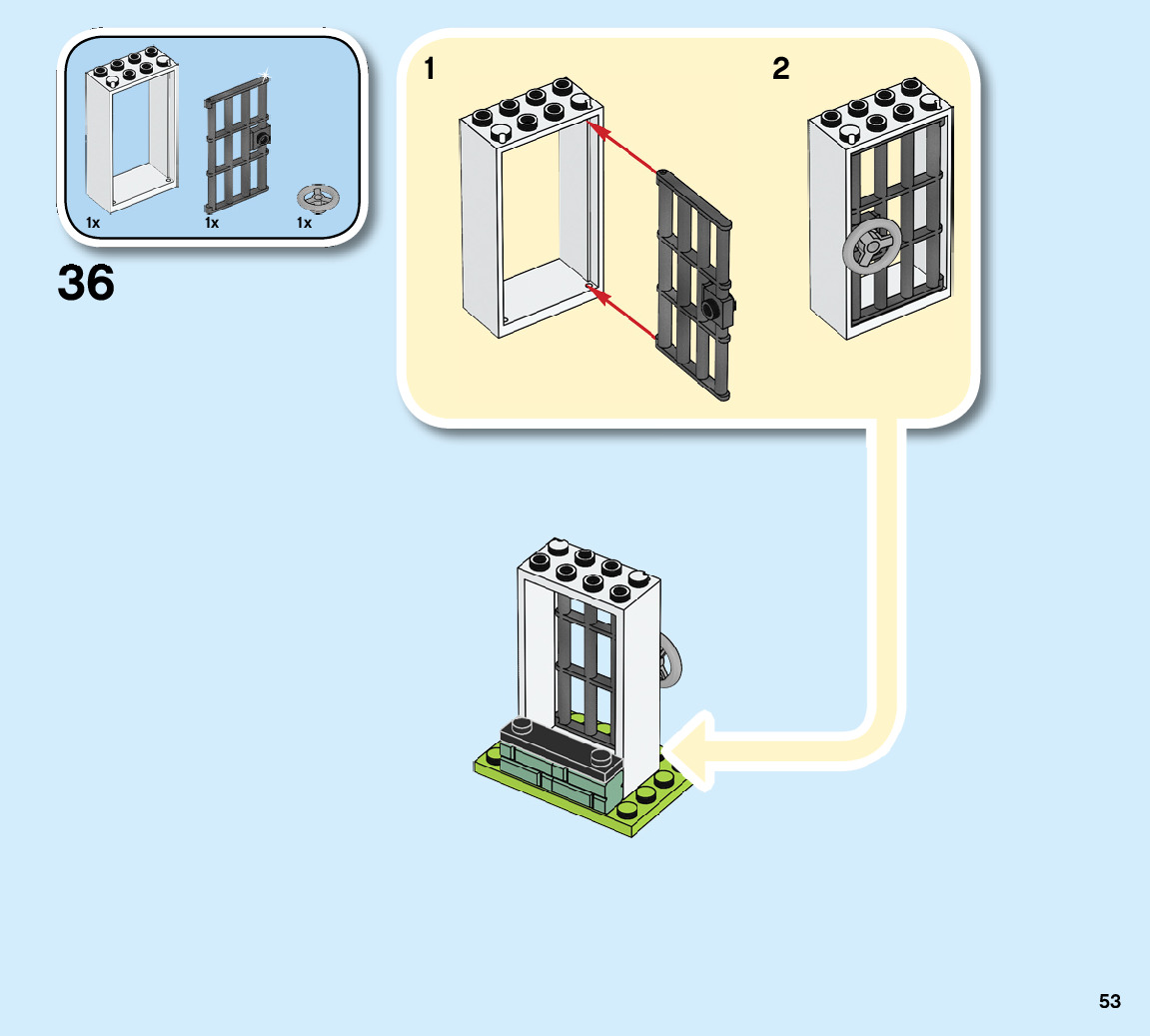 1x
1x
1x

36

1

2

53