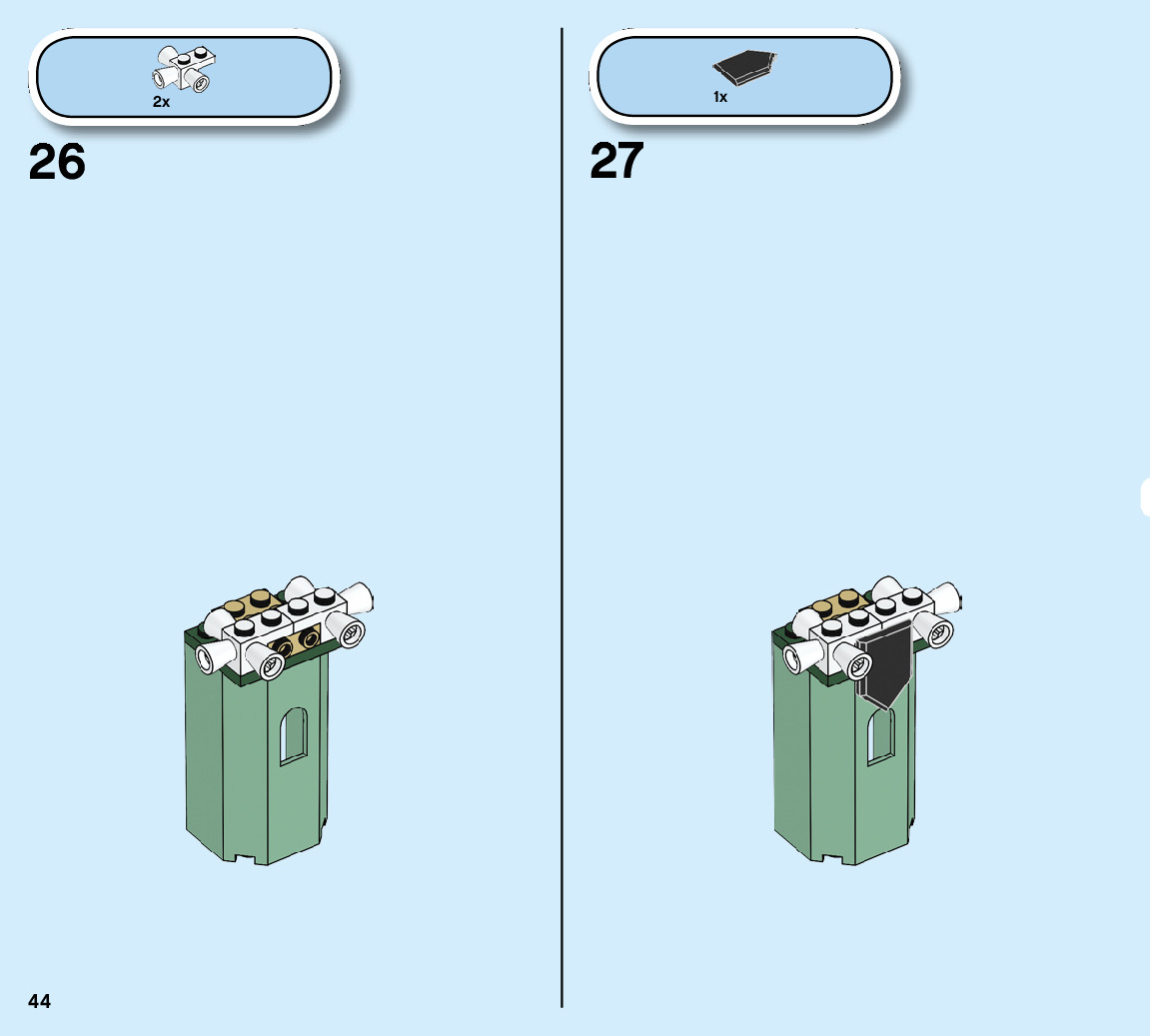 2x

26

1x

27

44