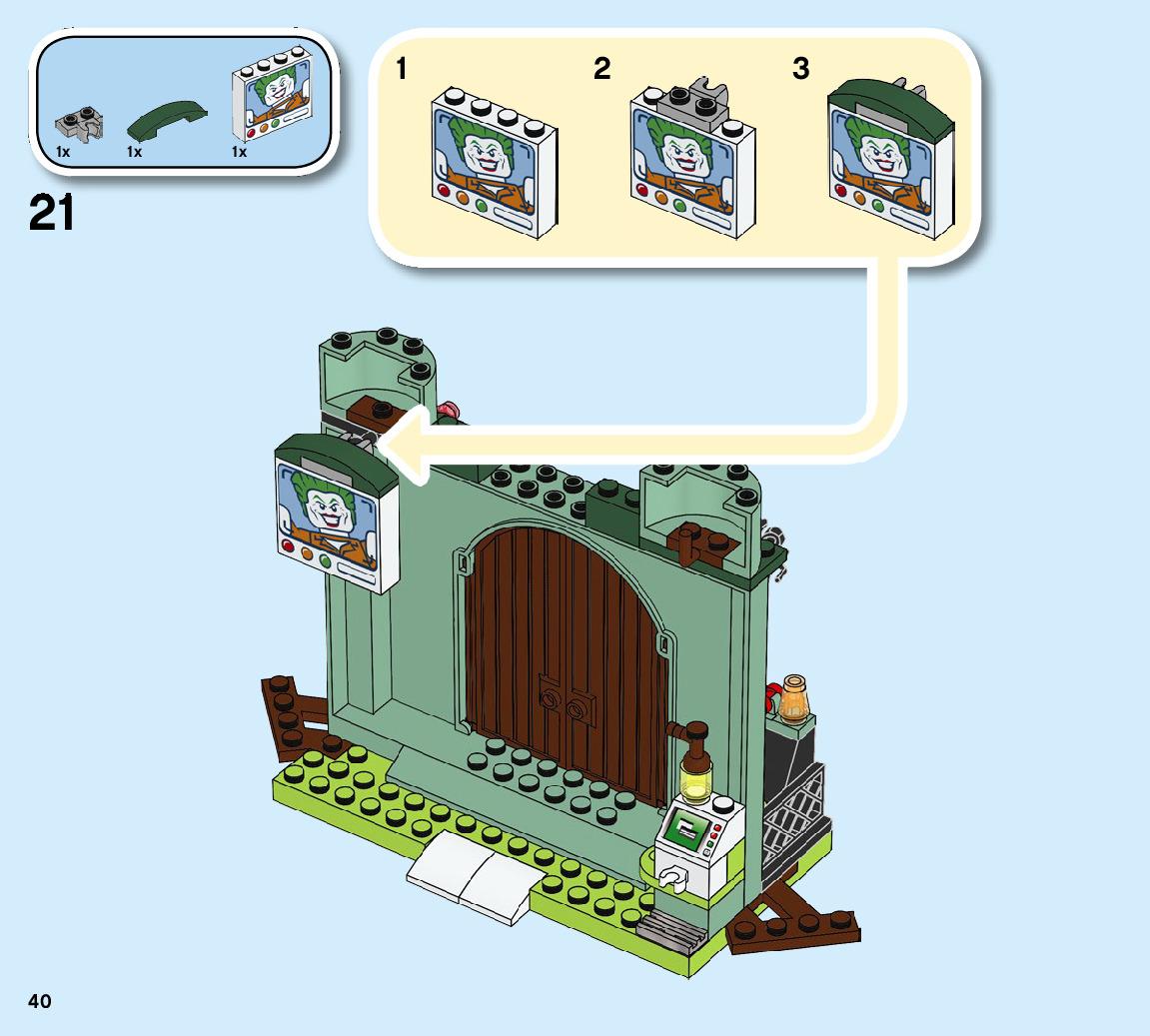 1x
1x
1x

21

1
2
3

40