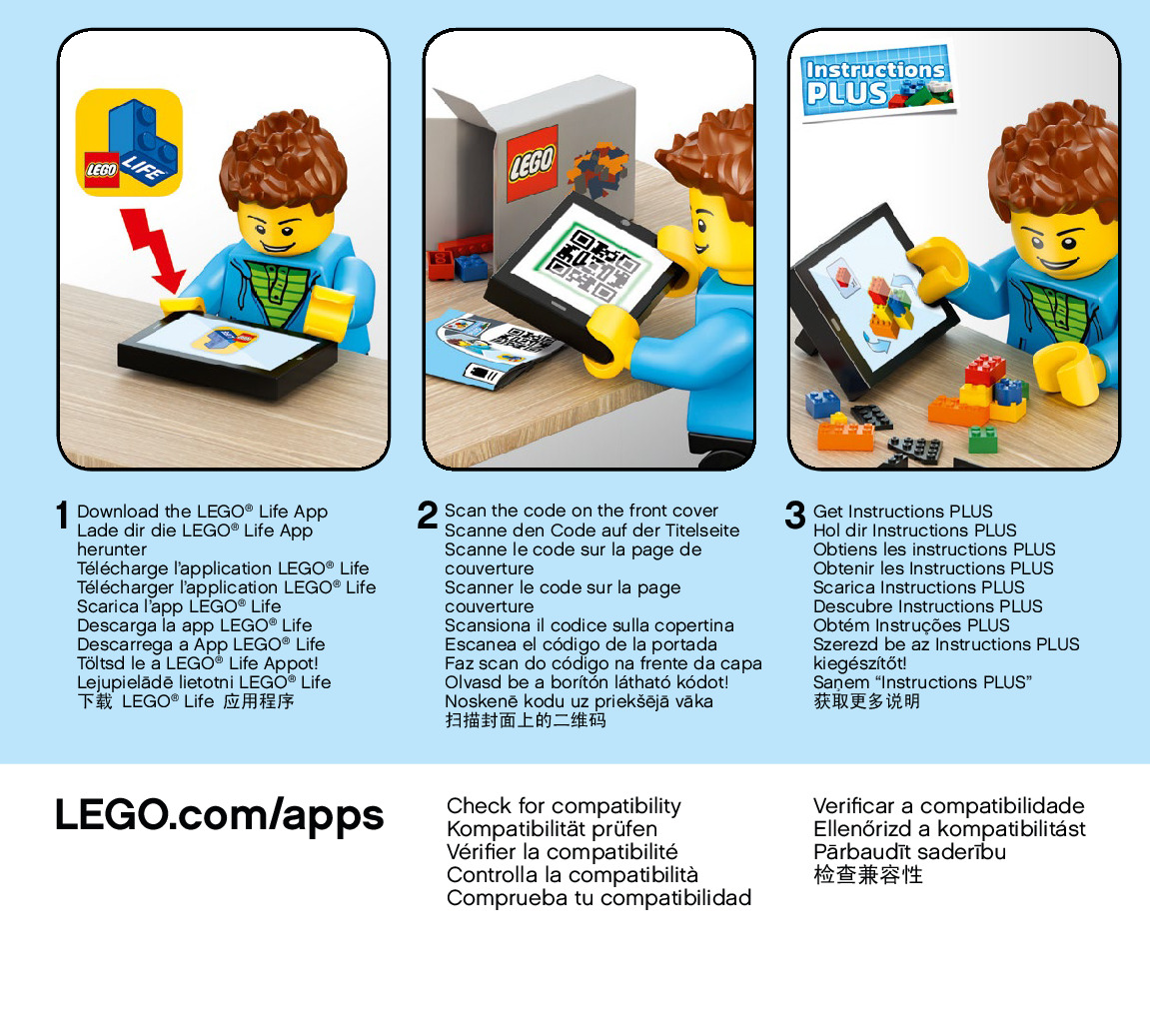 LEGO LIFE

LEGO

Instructions PLUS

1 Download the LEGO® Life App
Lade dir die LEGO® Life App herunter
Télécharge l'application LEGO® Life
Télécharger l'application LEGO® Life
Scarica l'app LEGO® Life
Descarga la app LEGO® Life
Descarrega a App LEGO® Life
Töltsd le a LEGO® Life Appot!
Lejupielādē lietotni LEGO® Life
下载 LEGO® Life 应用程序

2 Scan the code on the front cover
Scanne den Code auf der Titelseite
Scanne le code sur la page de couverture
Scanner le code sur la page couverture
Scansiona il codice sulla copertina
Escanea el código de la portada
Faz scan do código na frente da capa
Olvasd be a borítón látható kódot!
Noskenē kodu uz priekšējā vāka
扫描封面上的二维码

3 Get Instructions PLUS
Hol dir Instructions PLUS
Obtiens les instructions PLUS
Obtenir les Instructions PLUS
Scarica Instructions PLUS
Descubre Instructions PLUS
Obtém Instruções PLUS
Szerezd be az Instructions PLUS kiegészítőt!
Saņem "Instructions PLUS"
获取更多说明

LEGO.com/apps

Check for compatibility
Kompatibilität prüfen
Vérifier la compatibilité
Controlla la compatibilità
Comprueba tu compatibilidad

Verificar a compatibilidade
Ellenőrizd a kompatibilitást
Pārbaudīt saderību
检查兼容性