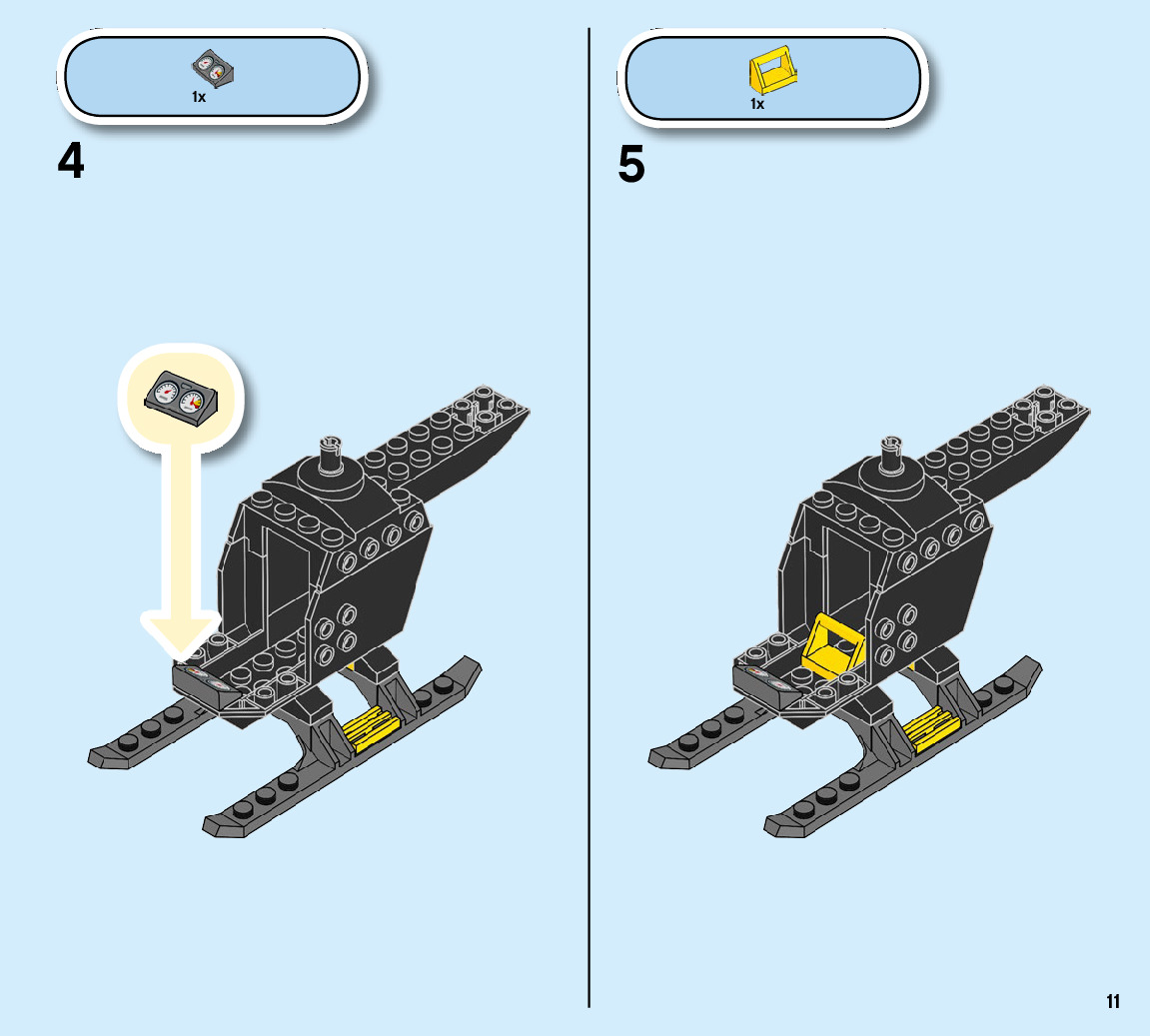 1x

4

1x

5

11