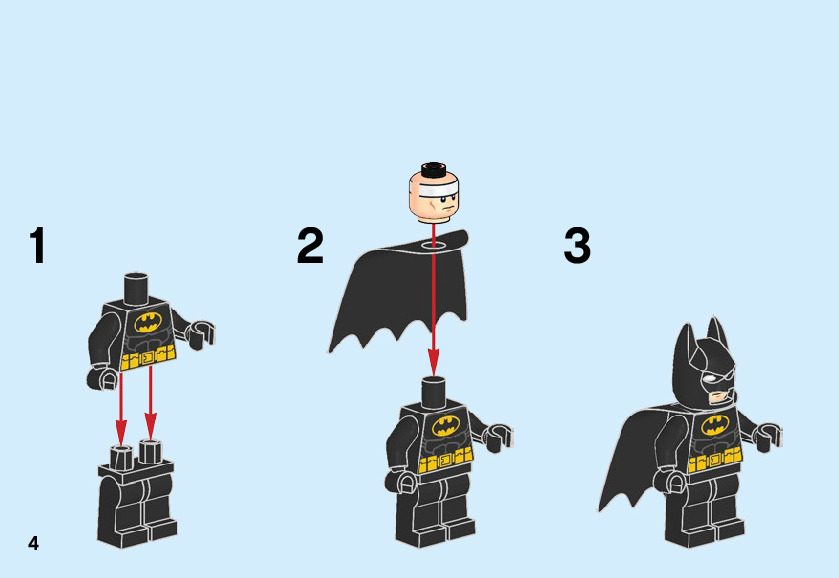 1

2

3

4