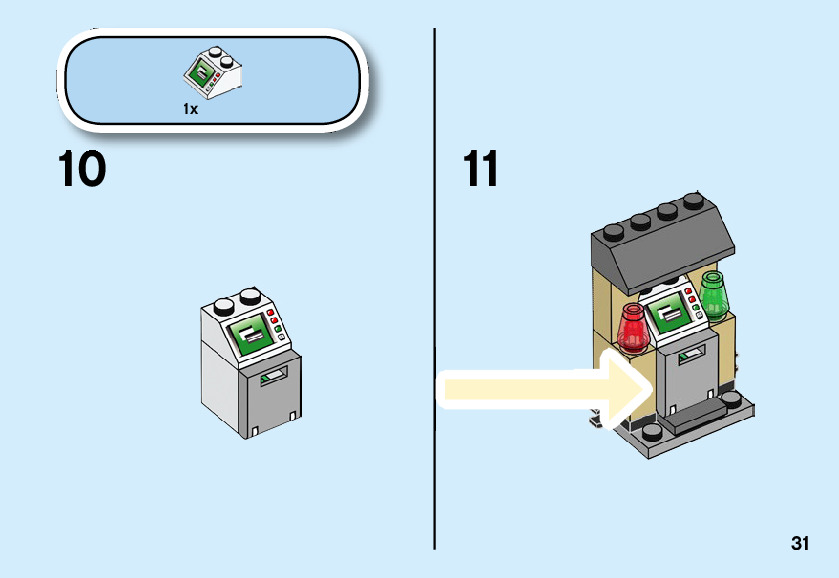 1x

10

11

31