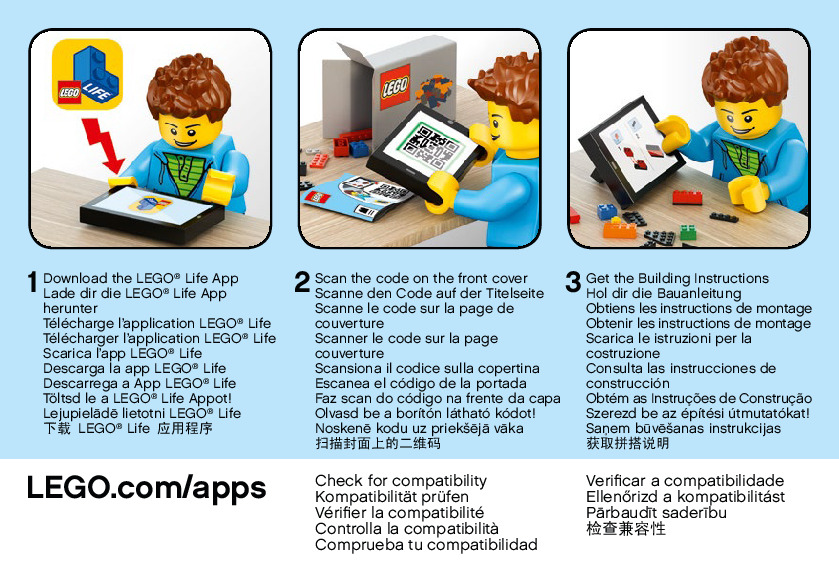 LEGO LIFE

LEGO

1 Download the LEGO® Life App
Lade dir die LEGO® Life App herunter
Télécharge l'application LEGO® Life
Télécharger l'application LEGO® Life
Scarica l'app LEGO® Life
Descarga la app LEGO® Life
Descarrega a App LEGO® Life
Töltsd le a LEGO® Life Appot!
Lejupielādē lietotni LEGO® Life
下载 LEGO® Life 应用程序

2 Scan the code on the front cover
Scanne den Code auf der Titelseite
Scanne le code sur la page de couverture
Scanner le code sur la page couverture
Scansiona il codice sulla copertina
Escanea el código de la portada
Faz scan do código na frente da capa
Olvasd be a borítón látható kódot!
Noskenē kodu uz priekšējā vāka
扫描封面上的二维码

3 Get the Building Instructions
Hol dir die Bauanleitung
Obtiens les instructions de montage
Obtenir les instructions de montage
Scarica le istruzioni per la costruzione
Consulta las instrucciones de construcción
Obtém as Instruções de Construção
Szerezd be az építési útmutatókat!
Saņem būvēšanas instrukcijas
获取拼搭说明

LEGO.com/apps

Check for compatibility
Kompatibilität prüfen
Vérifier la compatibilité
Controlla la compatibilità
Comprueba tu compatibilidad

Verificar a compatibilidade
Ellenőrizd a kompatibilitást
Pārbaudīt saderību
检查兼容性