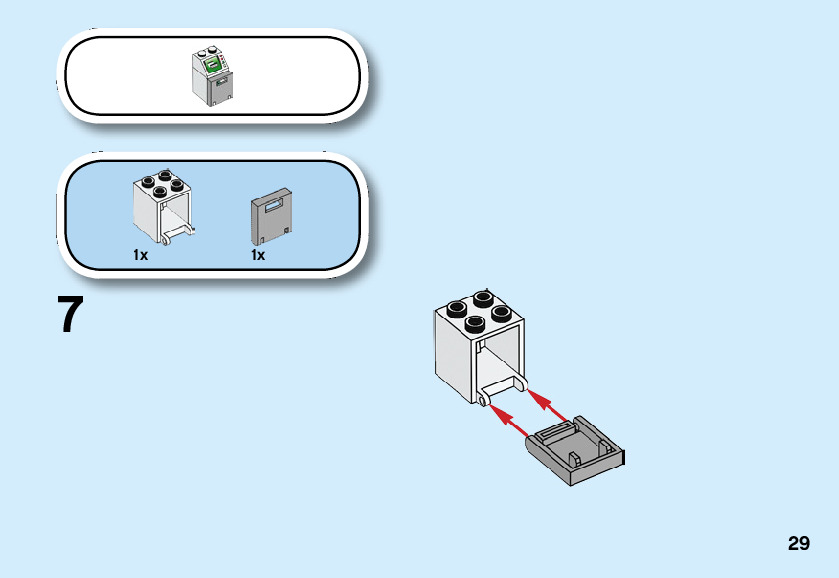 1x
1x

7

29