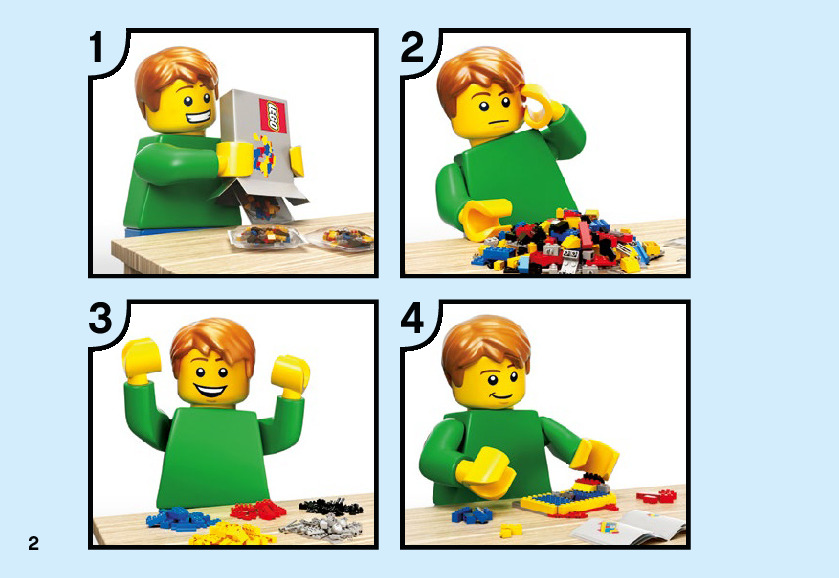 1
LEGO
2
3
4
2