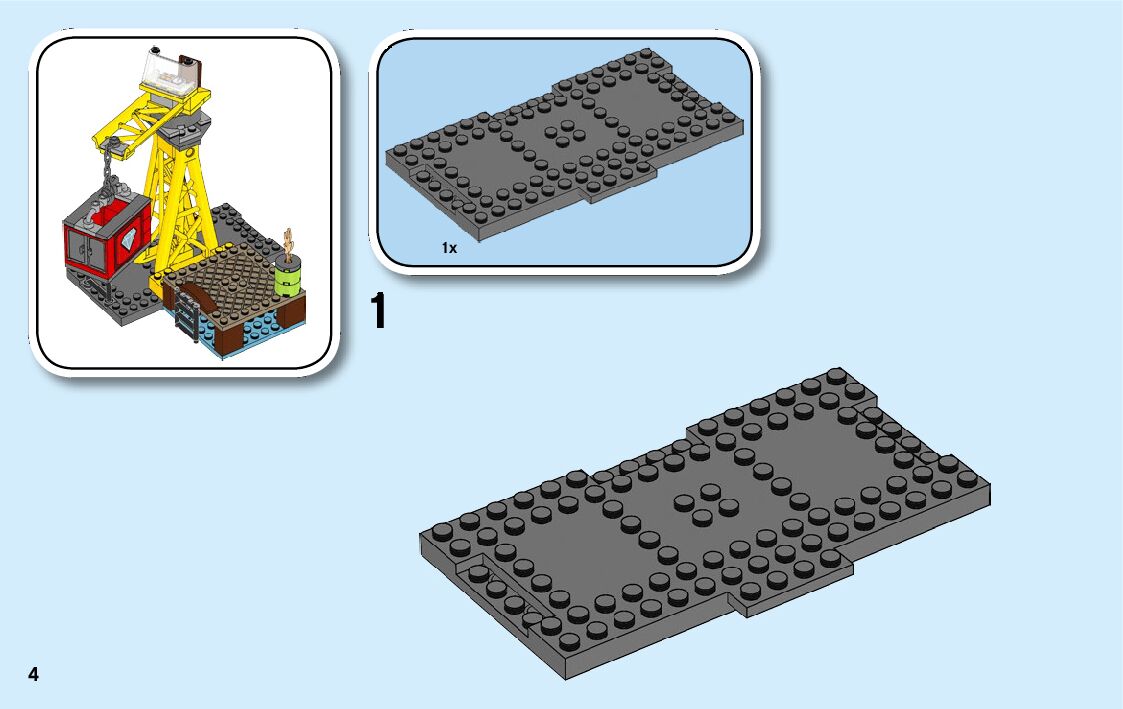 1x

1

4