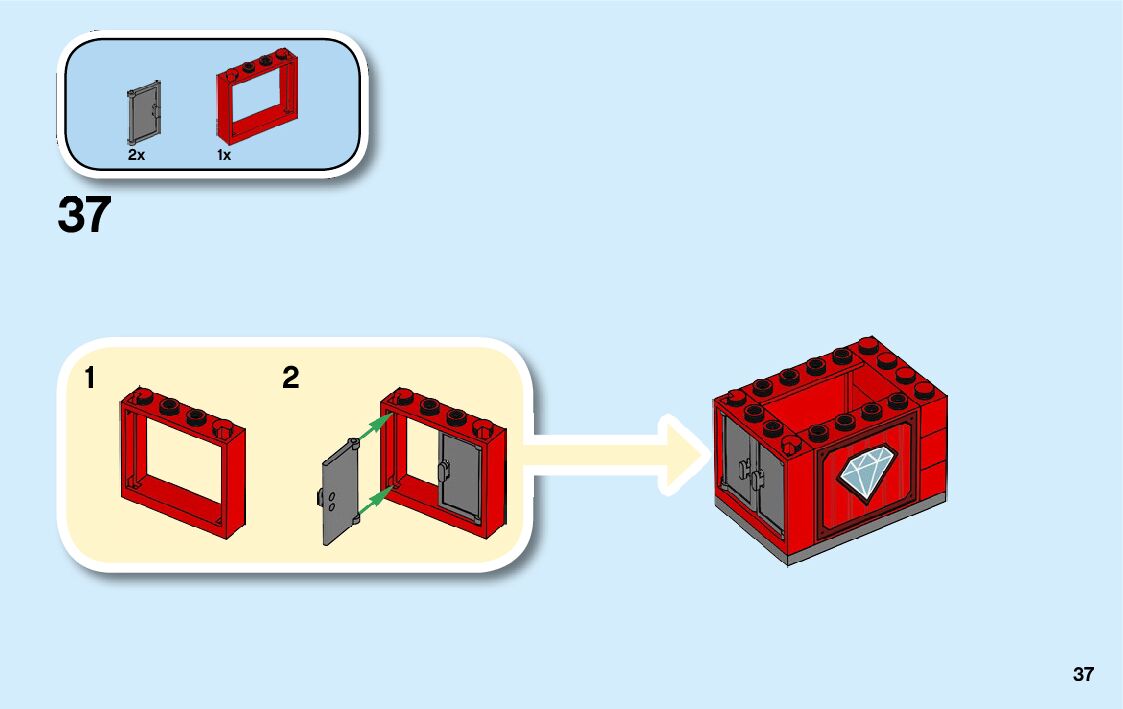 2x
1x

37

1

2

37