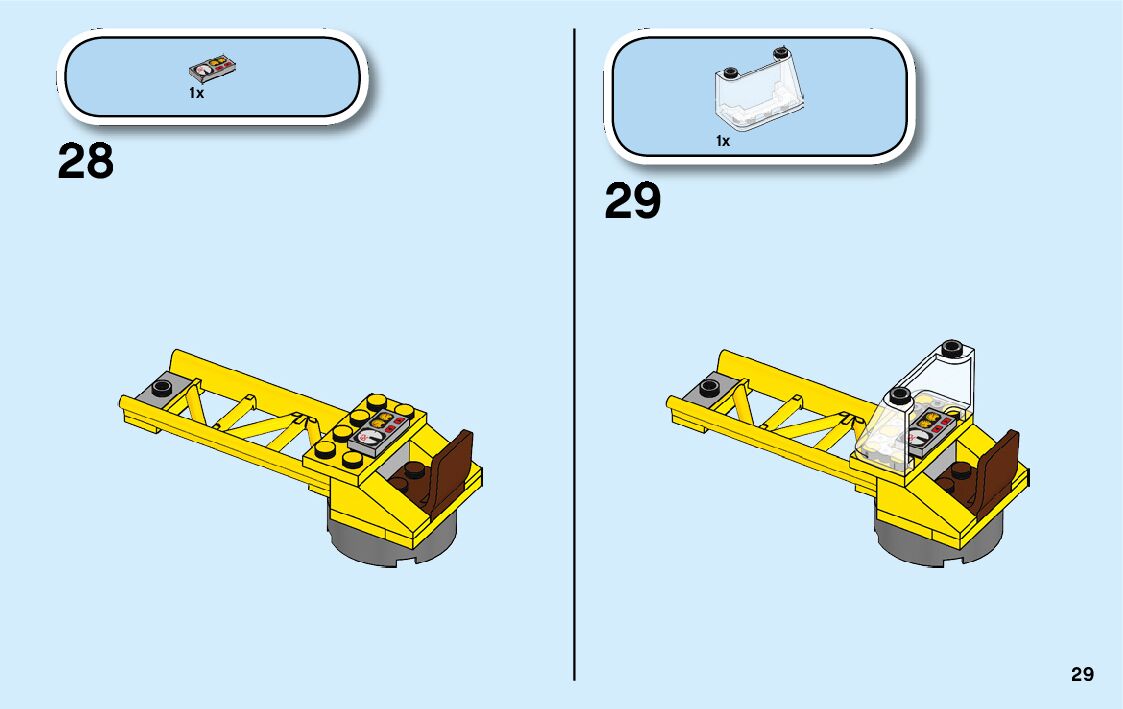 1x

28

1x

29

29