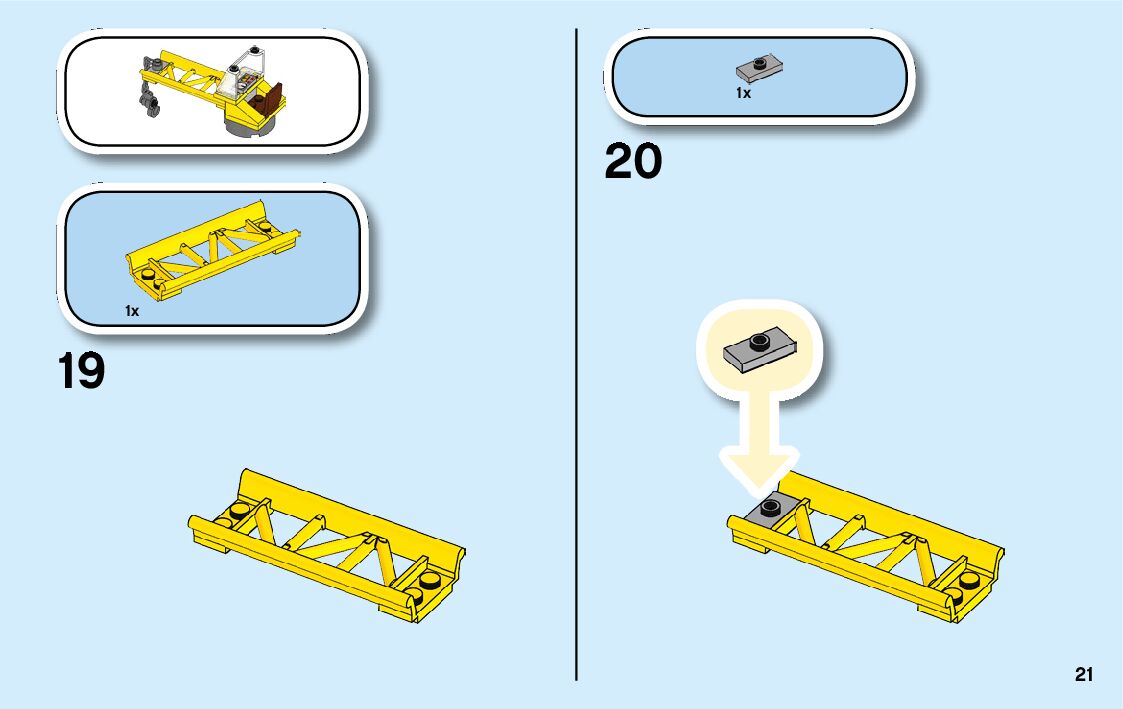 1x

19

1x

20

21