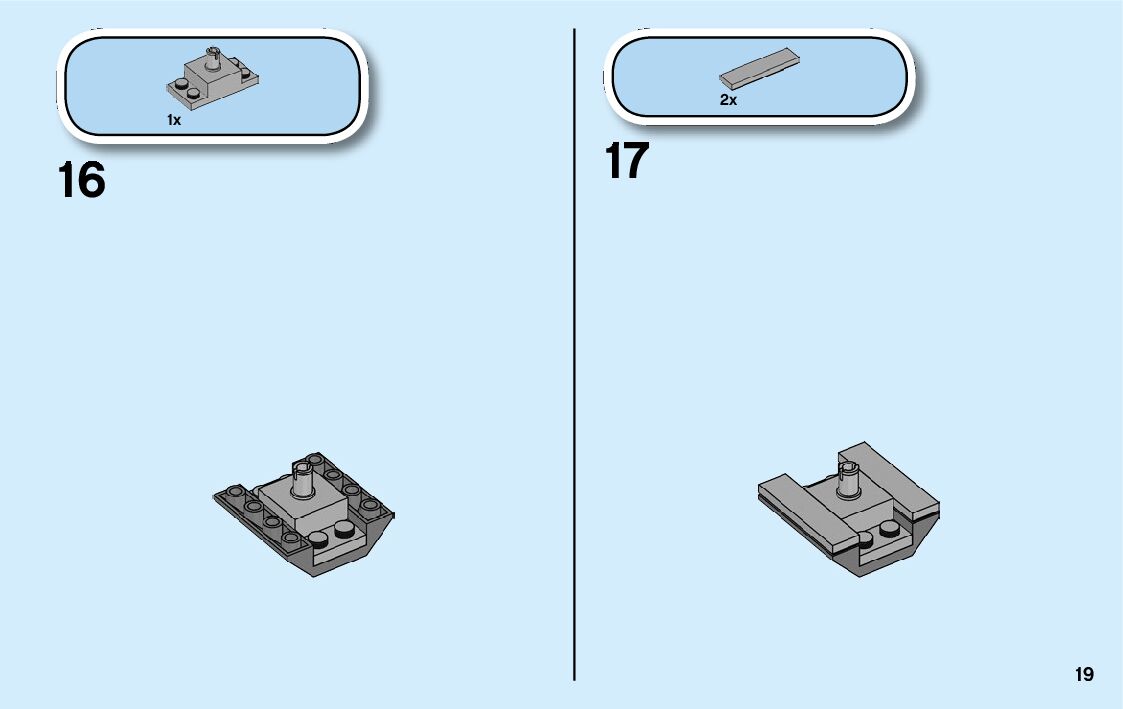 1x

16

2x

17

19