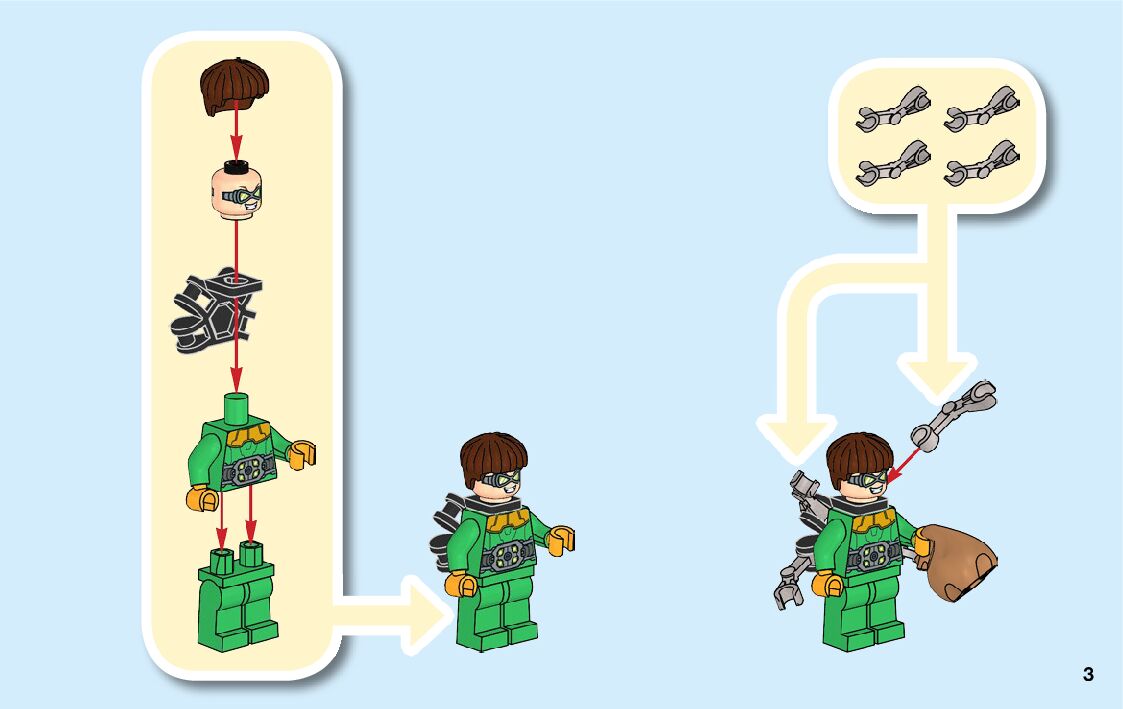 3