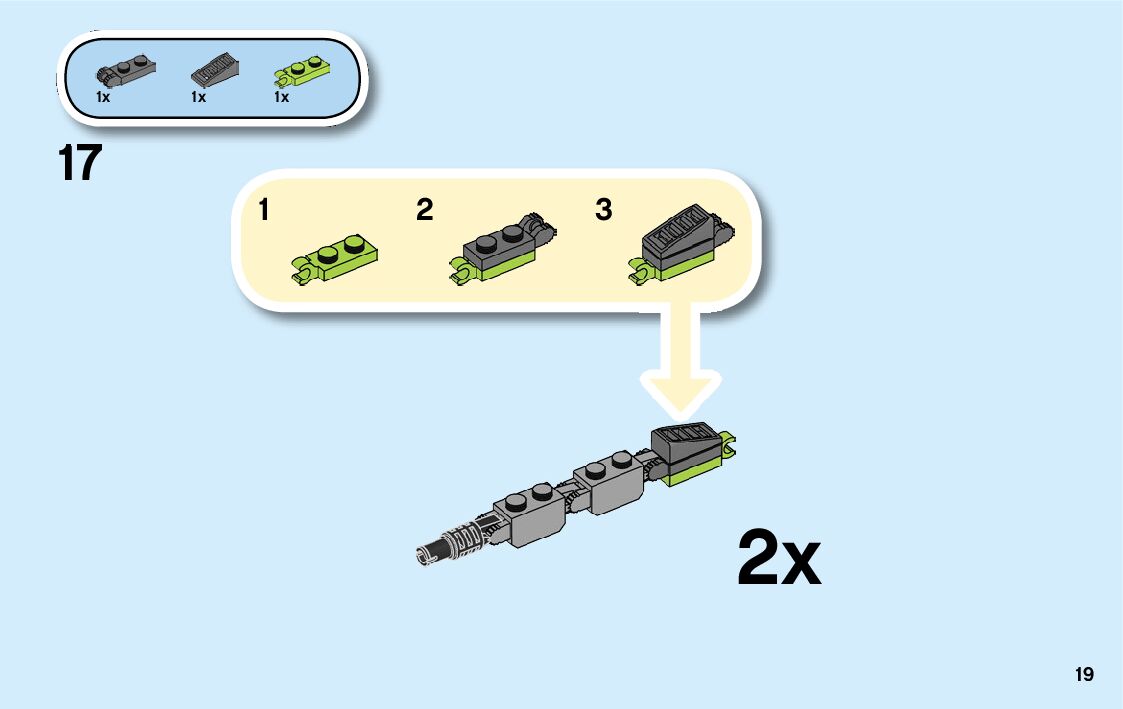 1x 1x 1x

17

1 2 3

2x

19