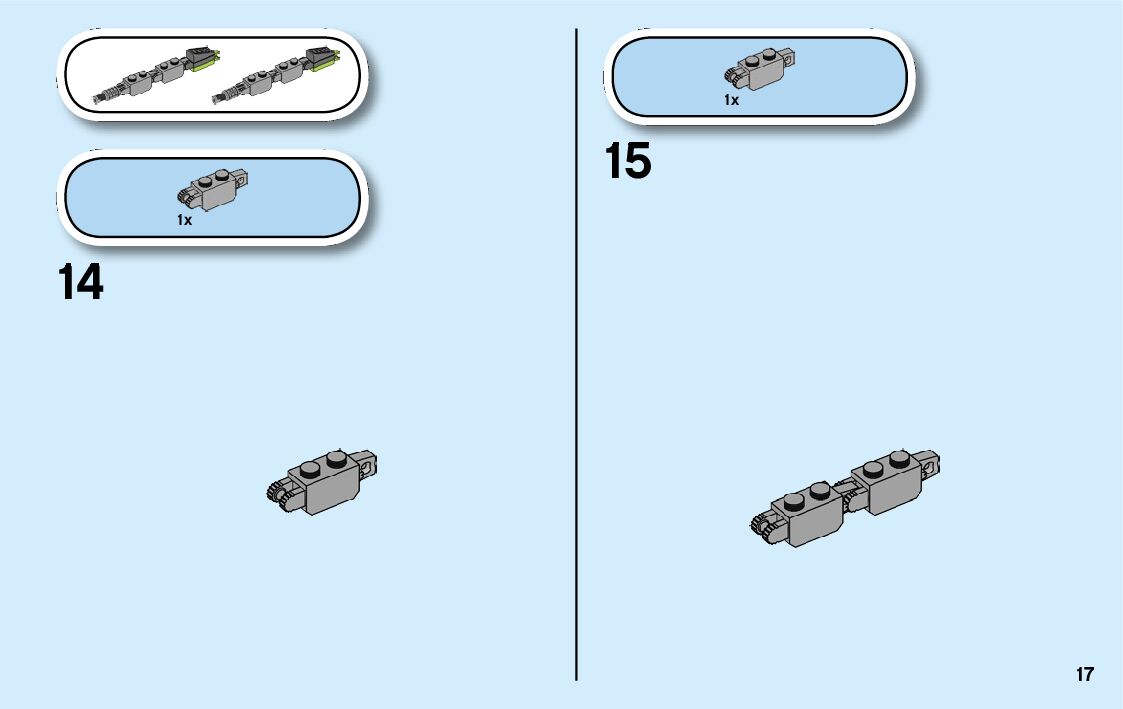 1x

14

1x

15

17