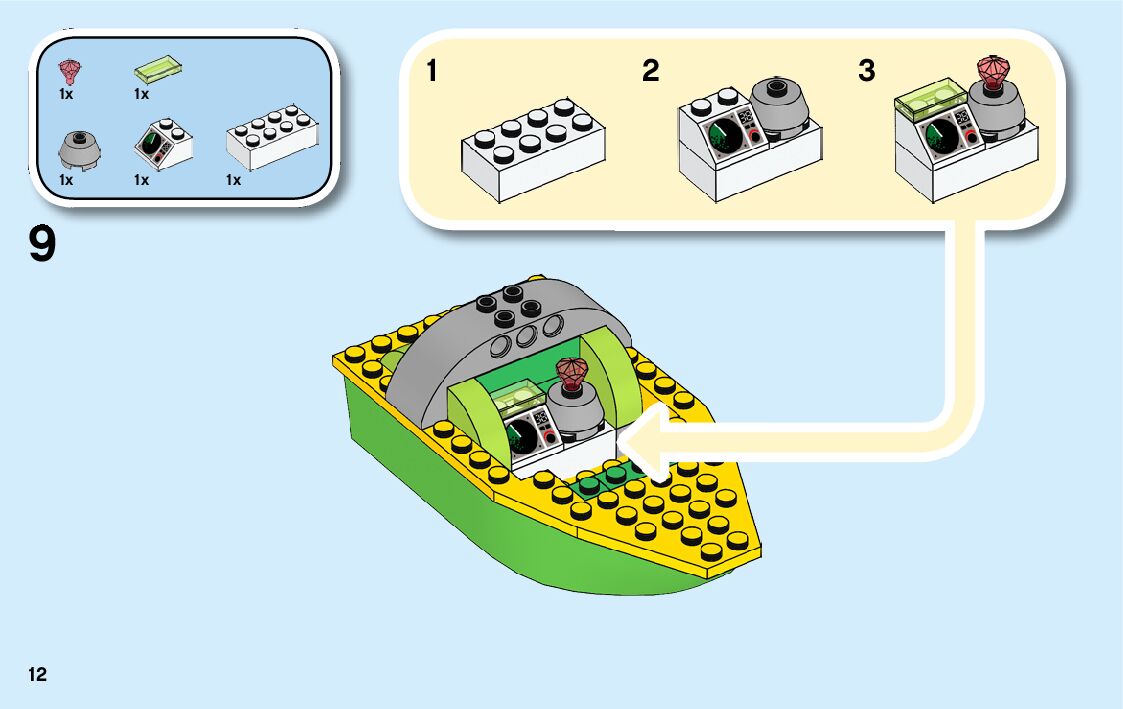 1x
1x
1x
1x
1x

9

1
2
3

12